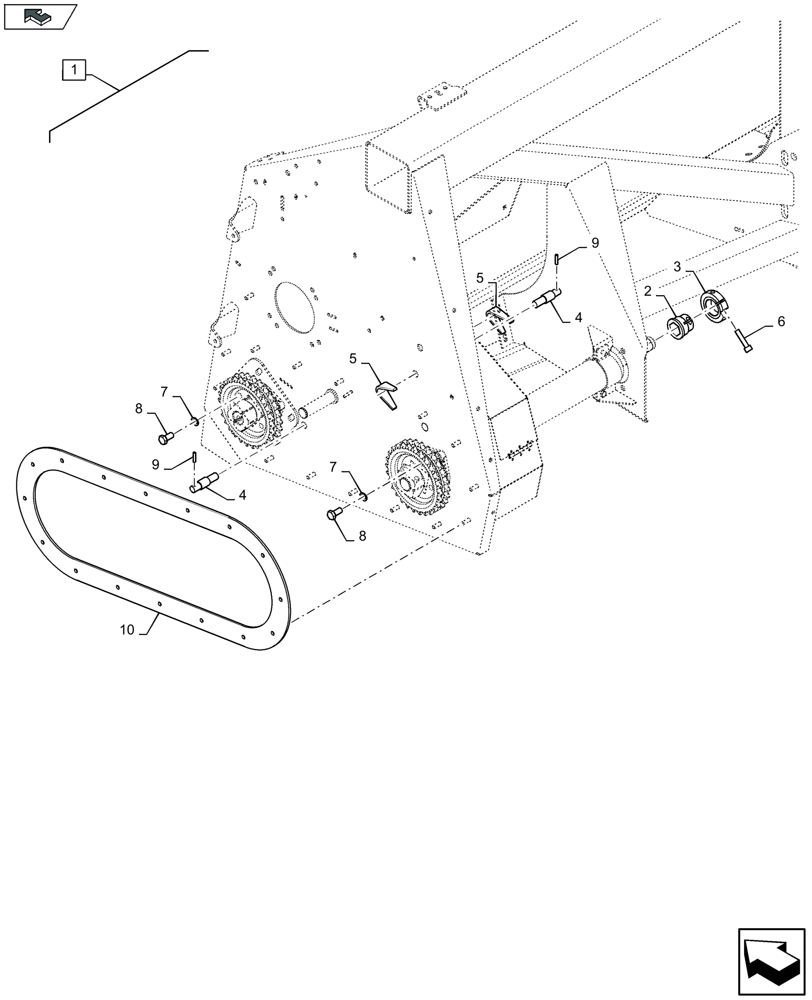 1

9
3
5
2
4
6
5
7
8
9
4
7
8
10