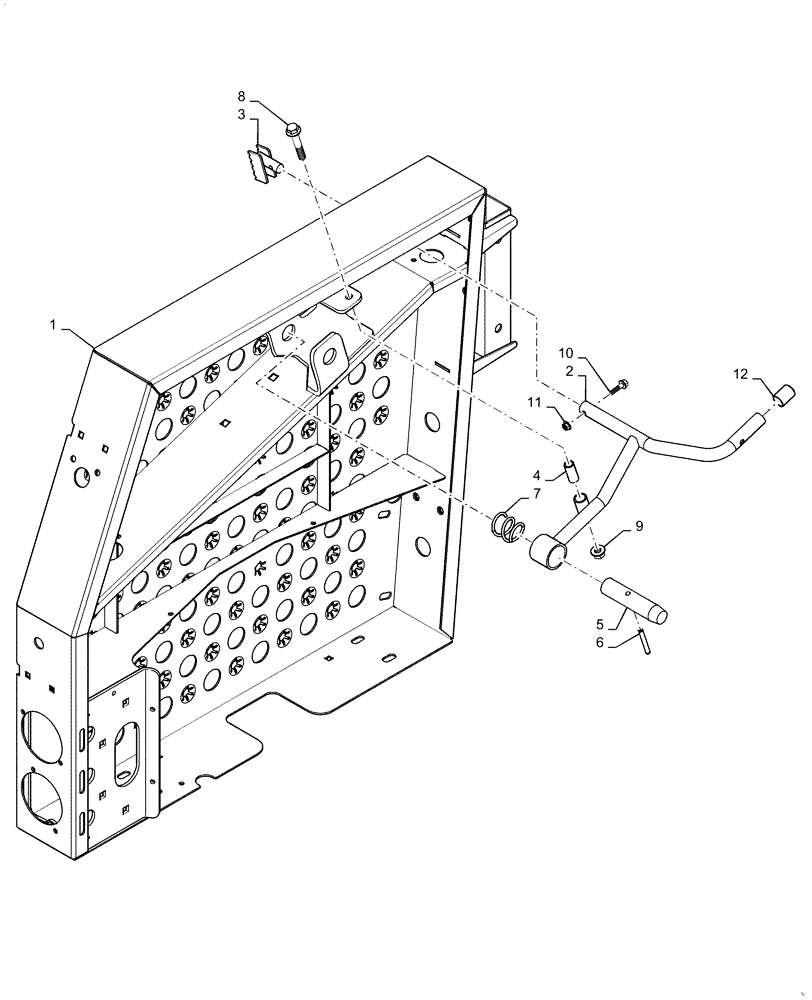 8
3
1
10
2
12
11
4
7
9
5
6