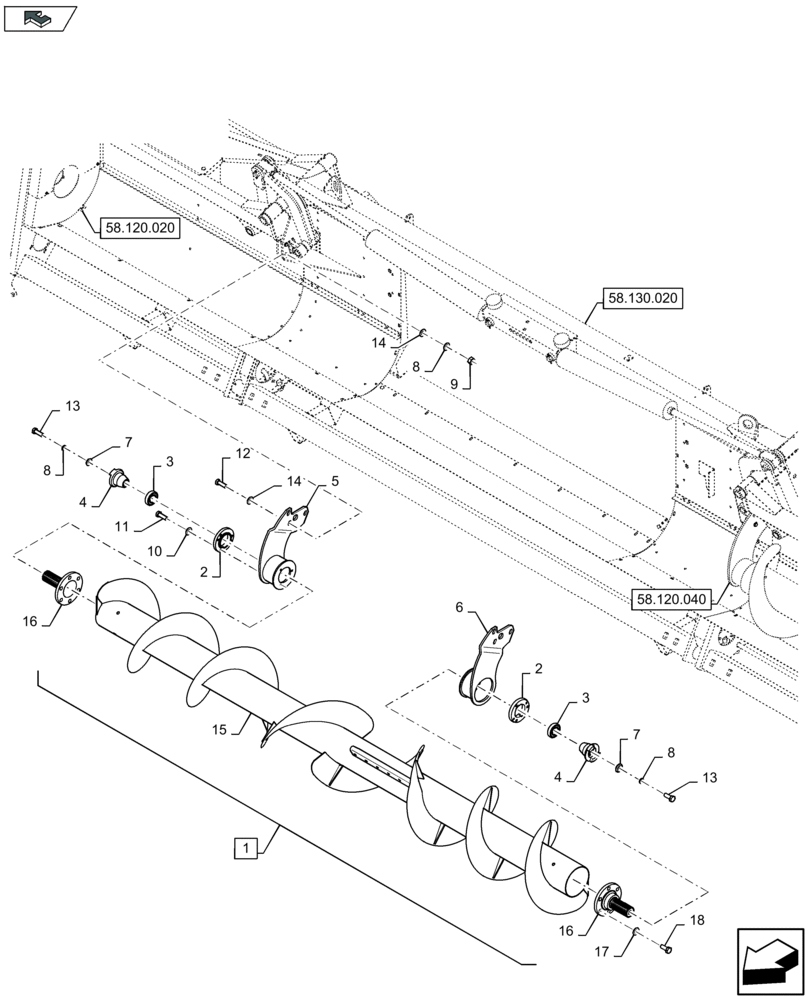 58.120.020

58.130.020

14
8
9

13
8
7
4
3
12
14
5
11
10
2

16

58.120.040

6
2
3
7
8
4
13

15

1

16
17
18