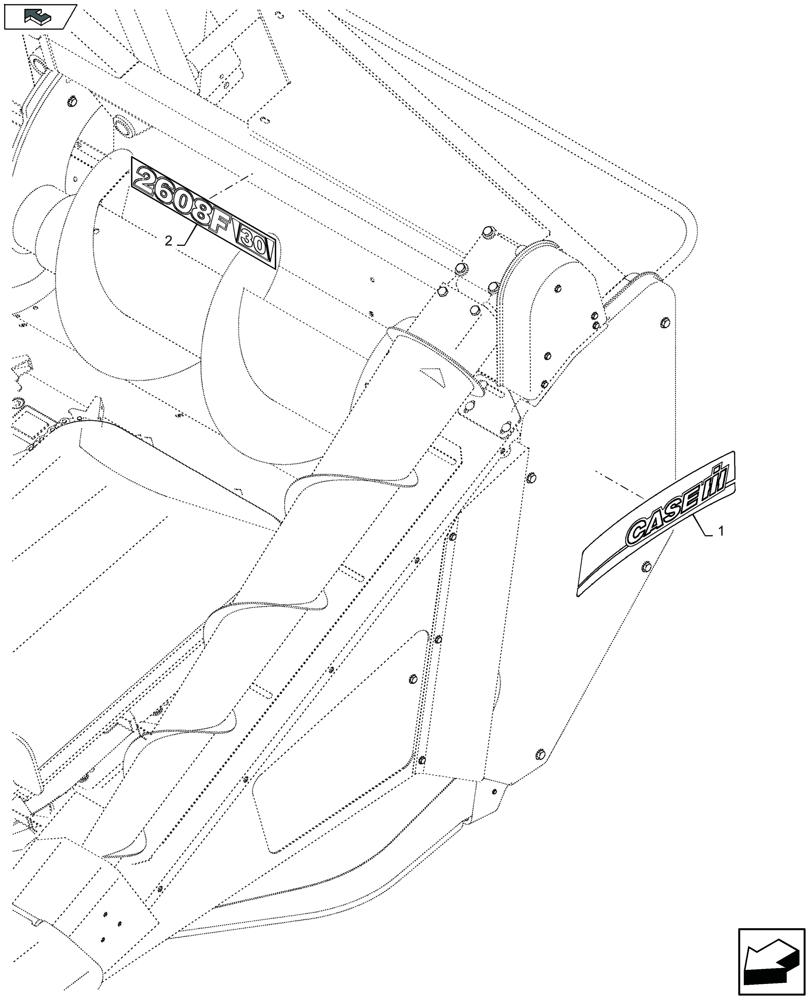 2608F 30
2
CASE IH
1