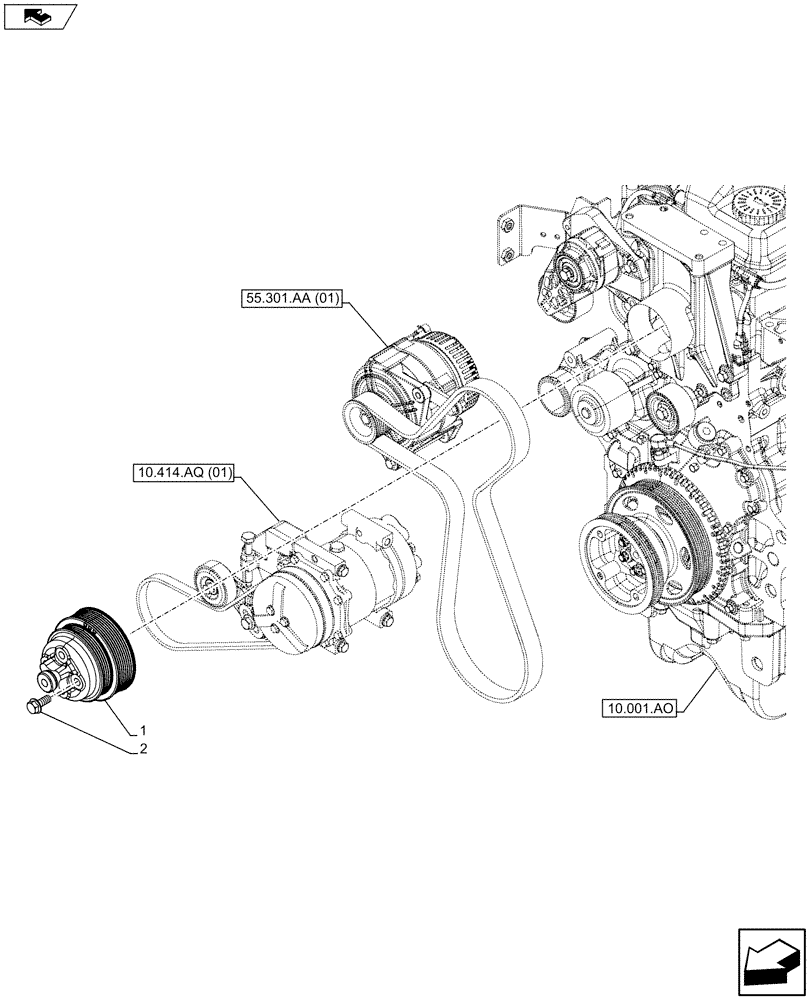 55.301.AA (01)
10.414.AQ (01)
10.001.AO
1
2