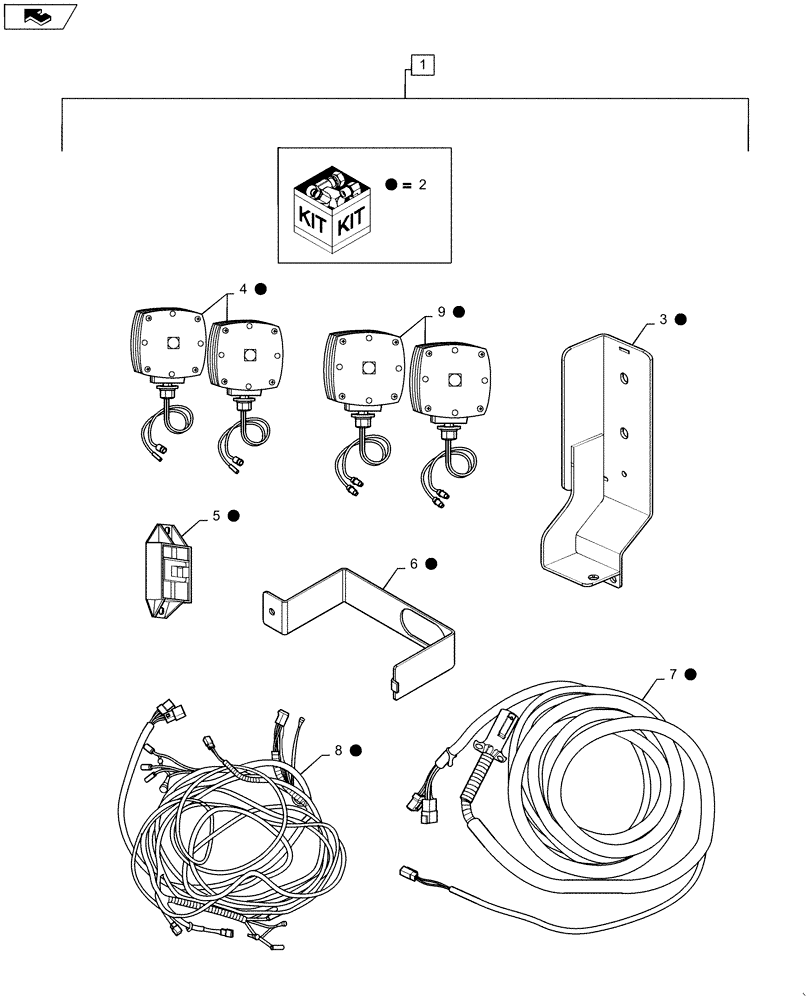 1

KIT KIT

● = 2

4 ●

9 ●

3 ●

5 ●

6 ●

7 ●

8 ●