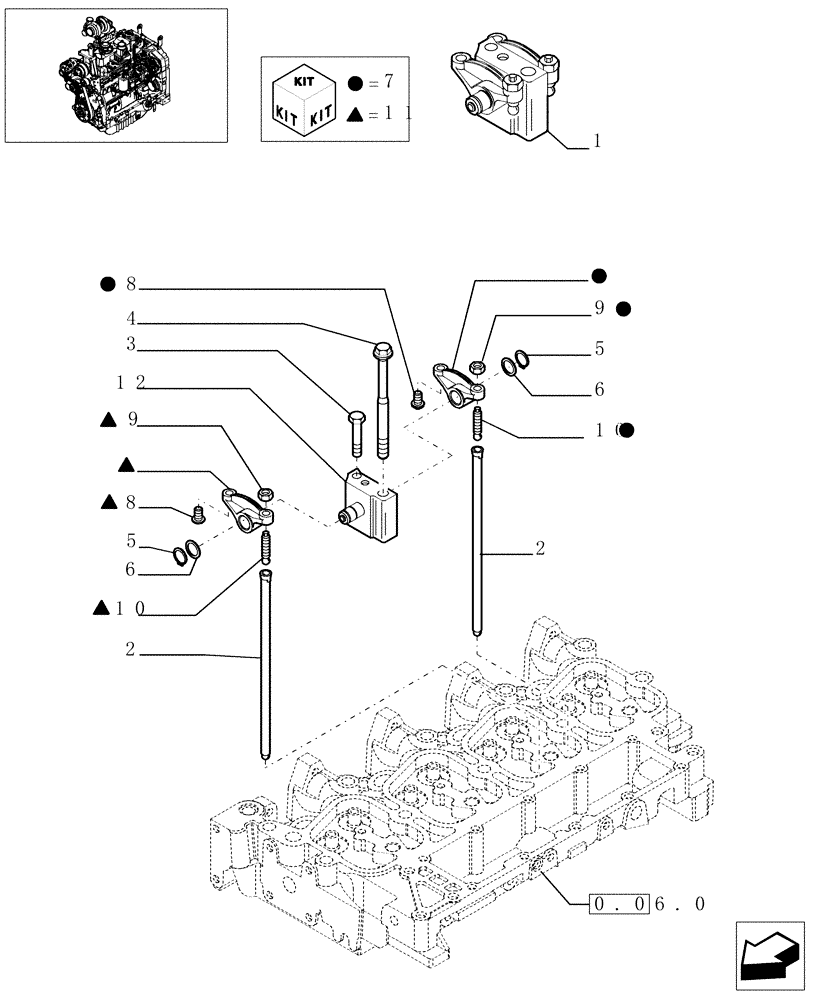 KIT
KIT KIT
● = 7
▲ = 1 1
1
● 8
4
3
1 2
▲ 9
▲
▲ 8
5
6
▲ 1 0
2
●
9 ●
5
6
1 0 ●
2
0 . 0 6 . 0