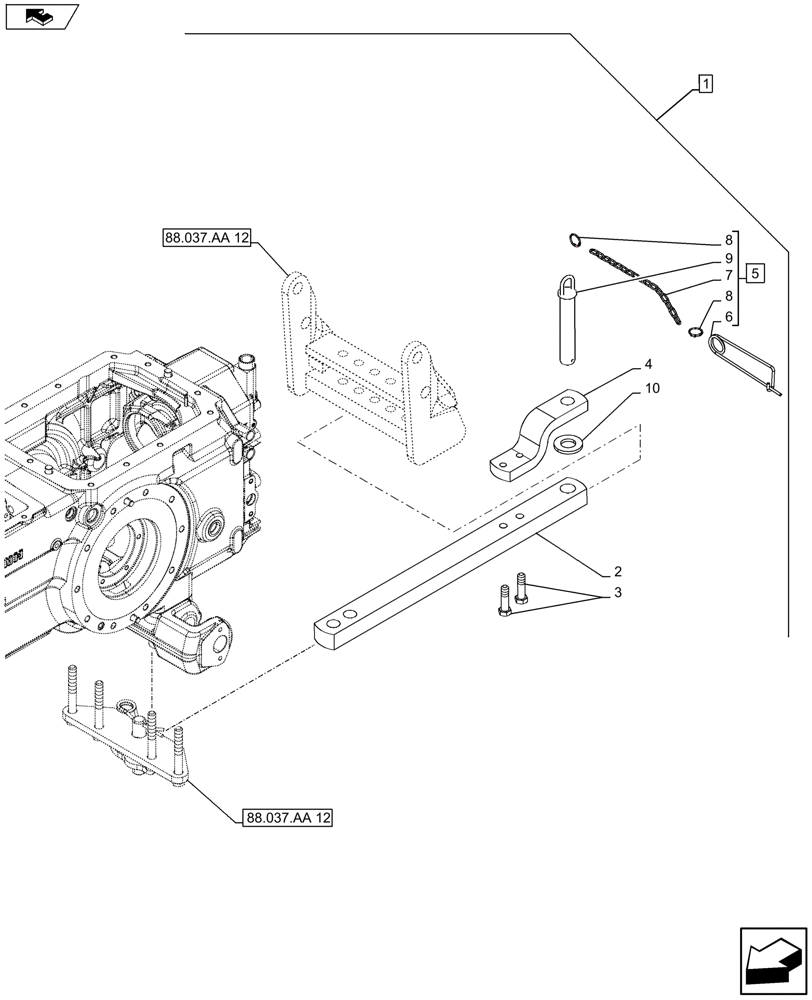 1

88.037.AA 12

8
9
7
8
6
5

4

10

2

3

88.037.AA 12