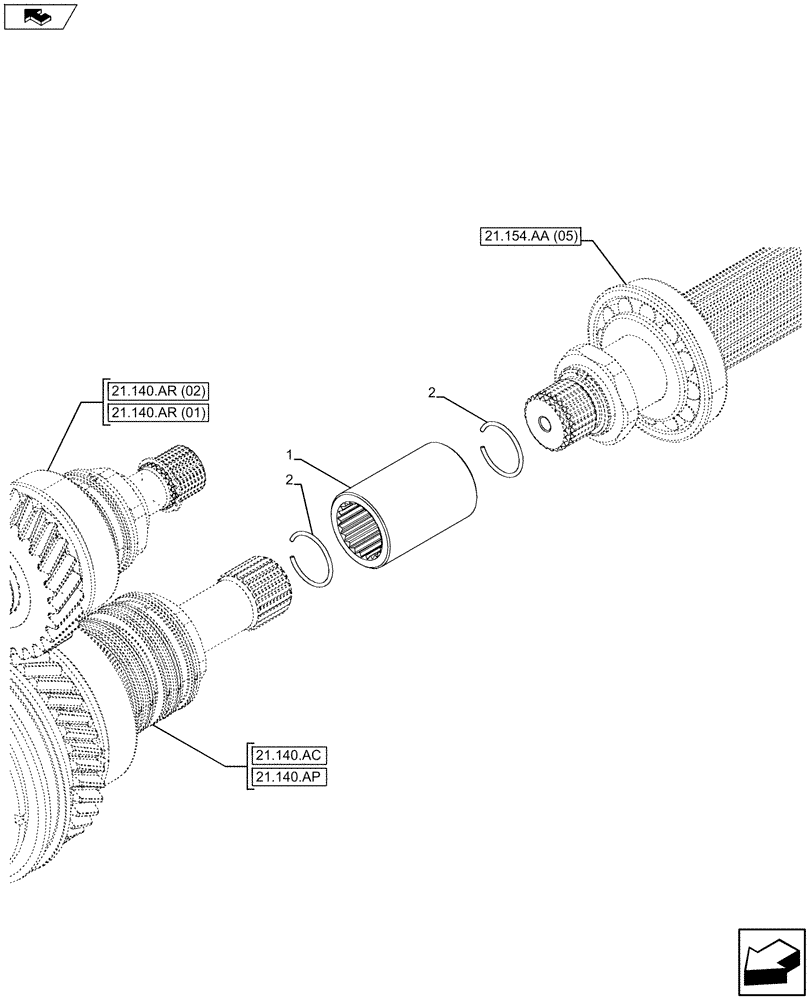 21.154.AA (05)

21.140.AR (02)
21.140.AR (01)

2

1

2

21.140.AC
21.140.AP