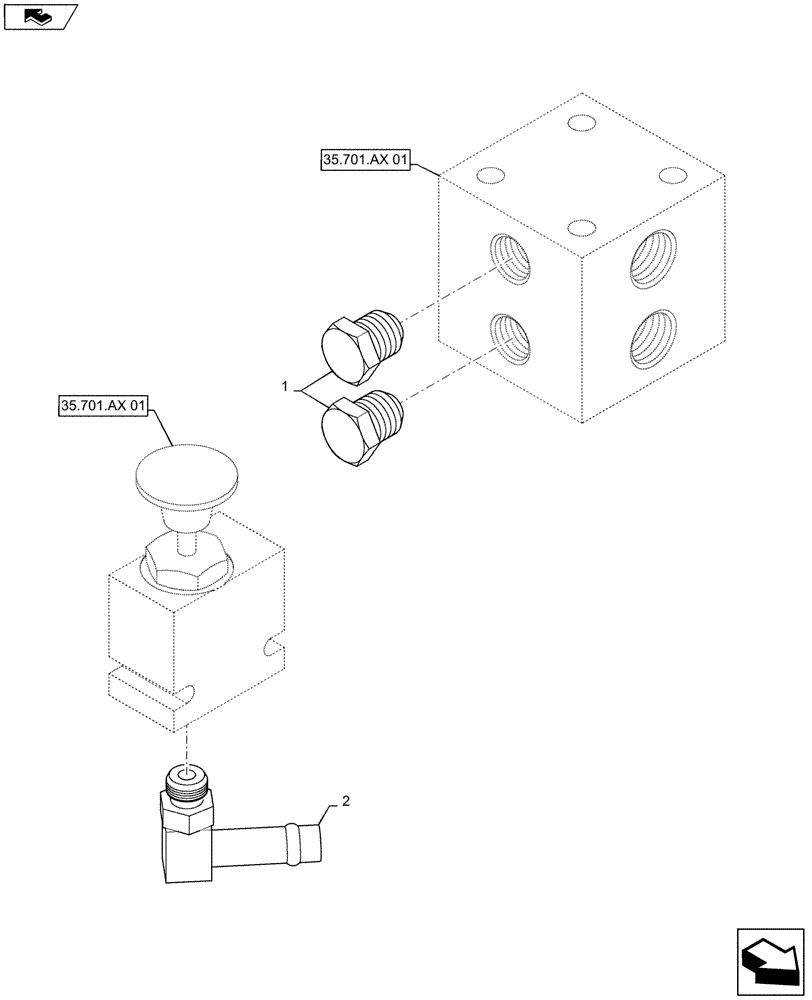 35.701.AX 01

1

35.701.AX 01

2