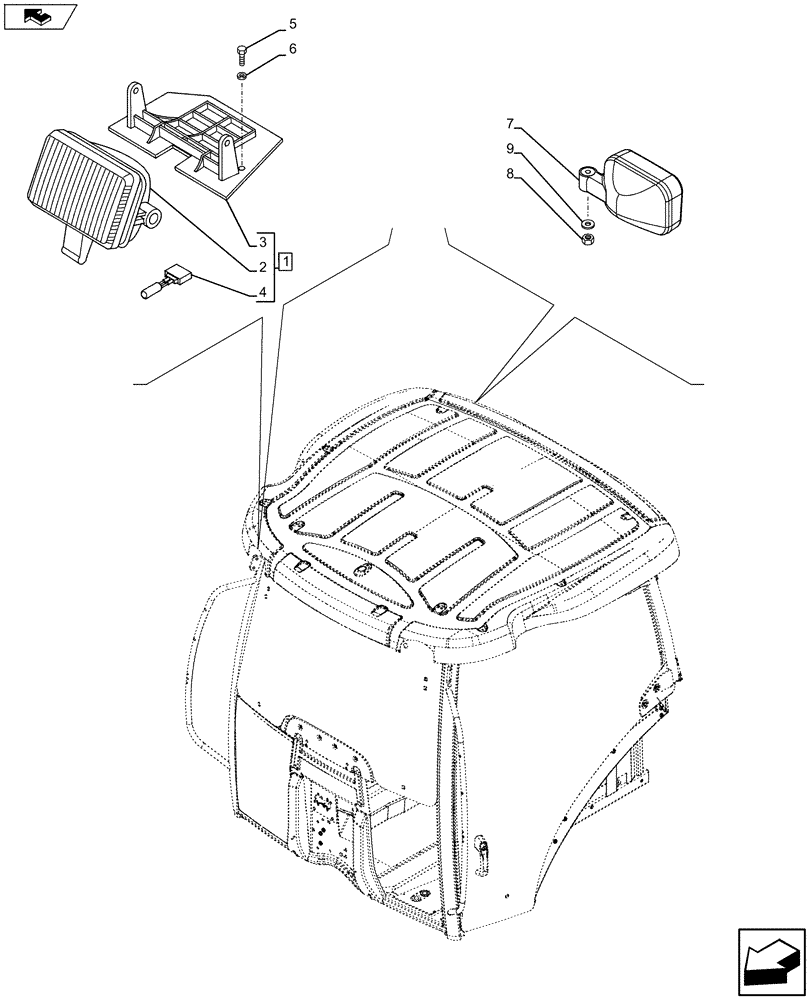 5
6
7
9
8
3
2
1
4