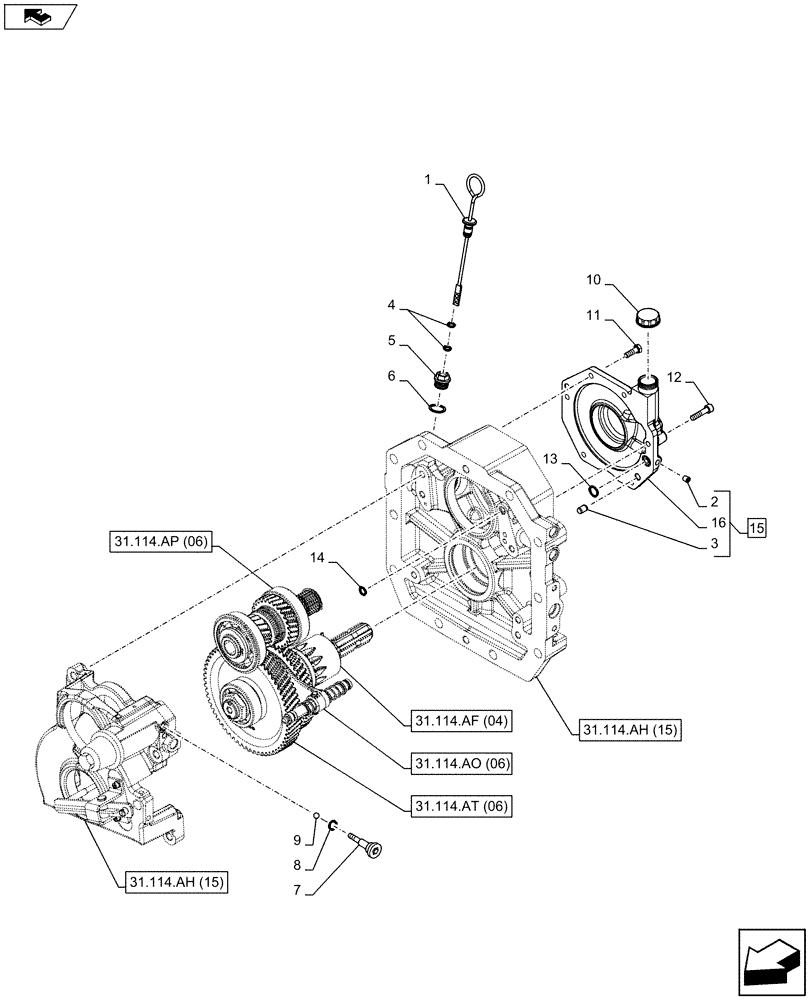 1
4
5
6
10
11
12
13
2
16
3
15
31.114.AP (06)
14
31.114.AF (04)
31.114.AH (15)
31.114.AO (06)
31.114.AT (06)
9
8
7
31.114.AH (15)