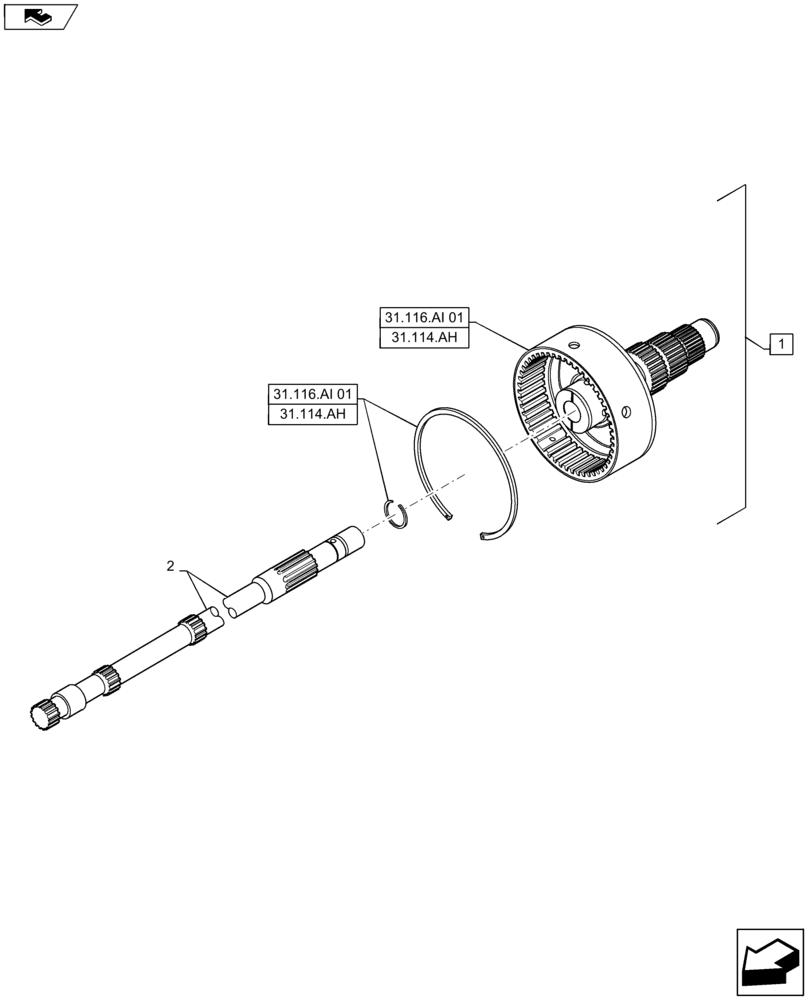 31.116.AI 01
31.114.AH

31.116.AI 01
31.114.AH

1

2