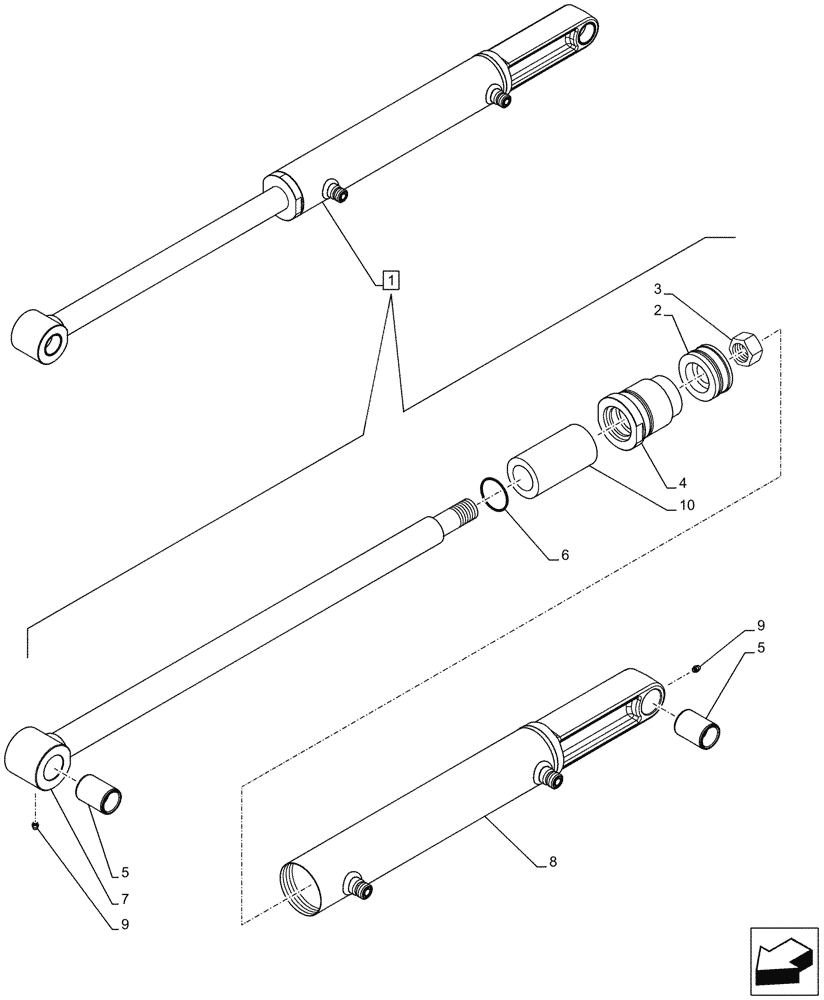 1
3
2
4
10
6
9
5
5
7
9
8