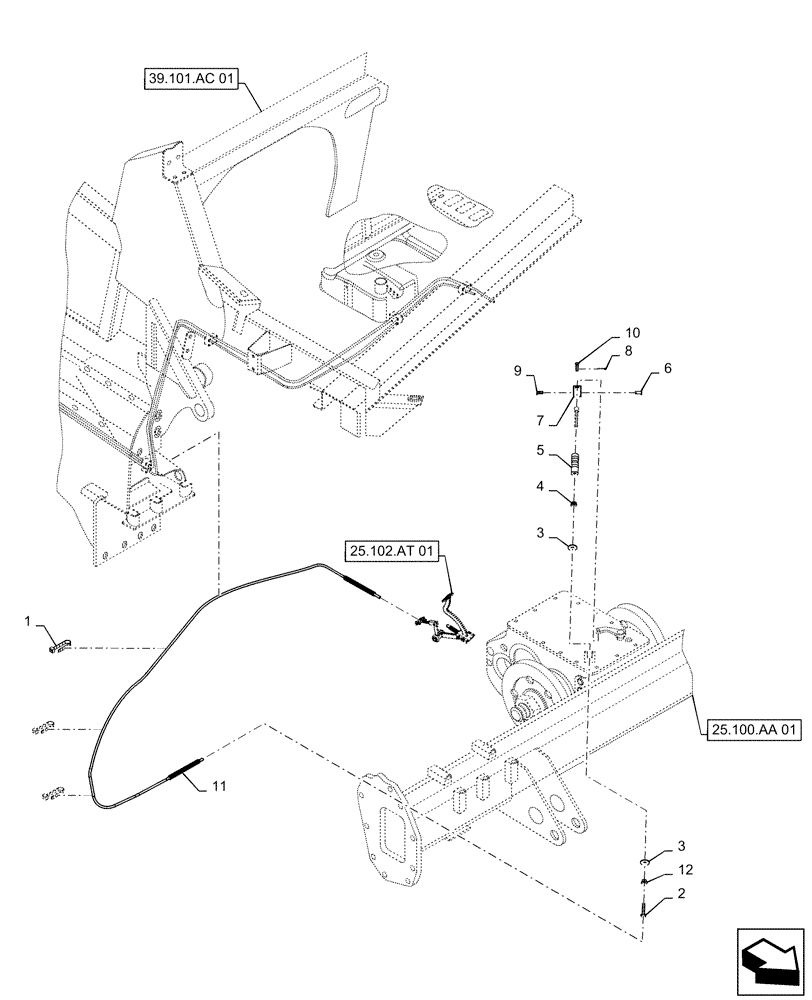 39.101.AC 01

10
8
9
6
7
5
4
3
25.102.AT 01
1
25.100.AA 01
11
3
12
2