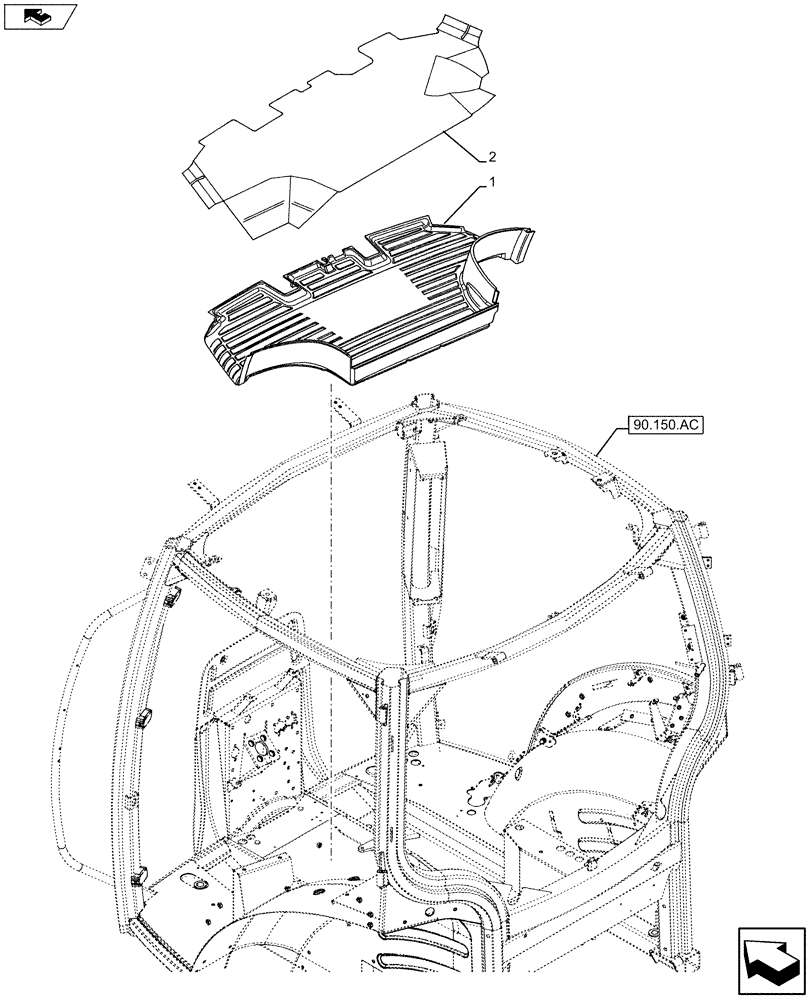 2
1
90.150.AC