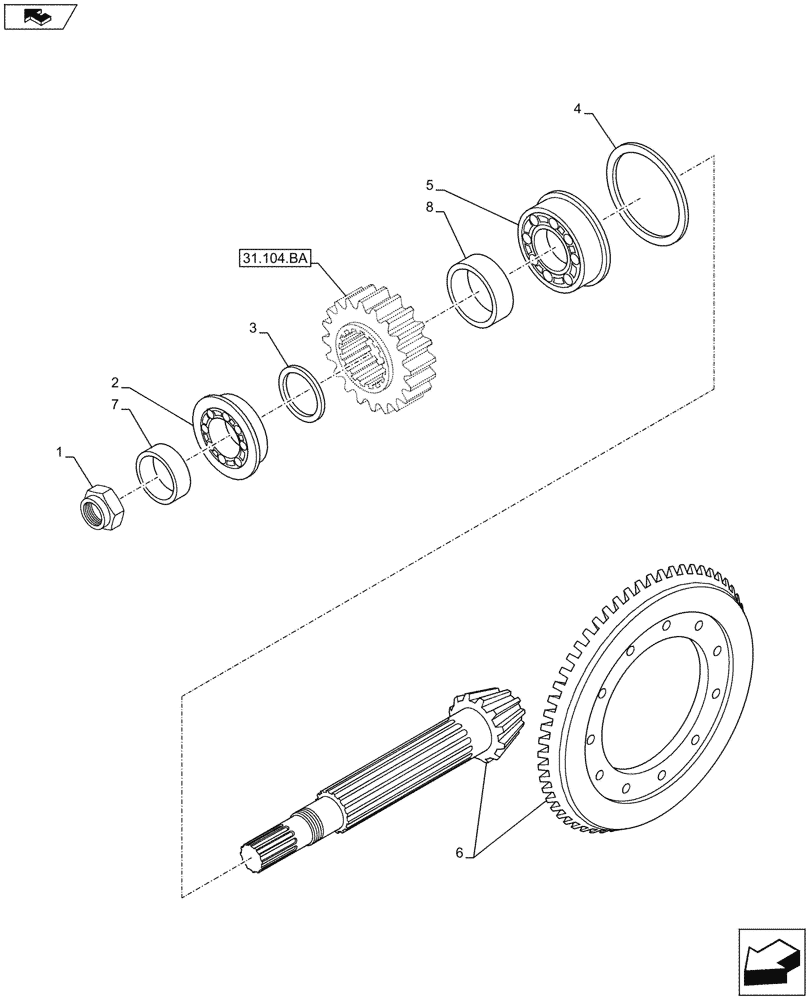 4
5
8
31.104.BA
3
2
7
1
6