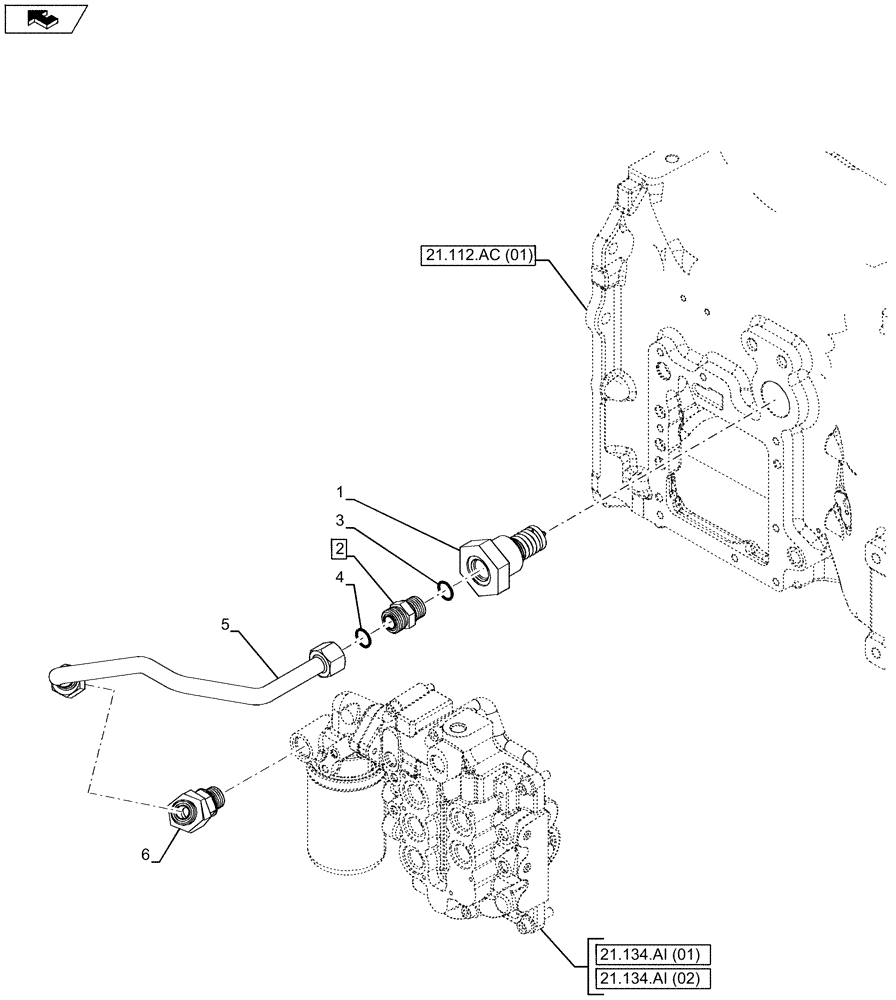 21.112.AC (01)

1

3

2

4

5

6

21.134.AI (01)

21.134.AI (02)