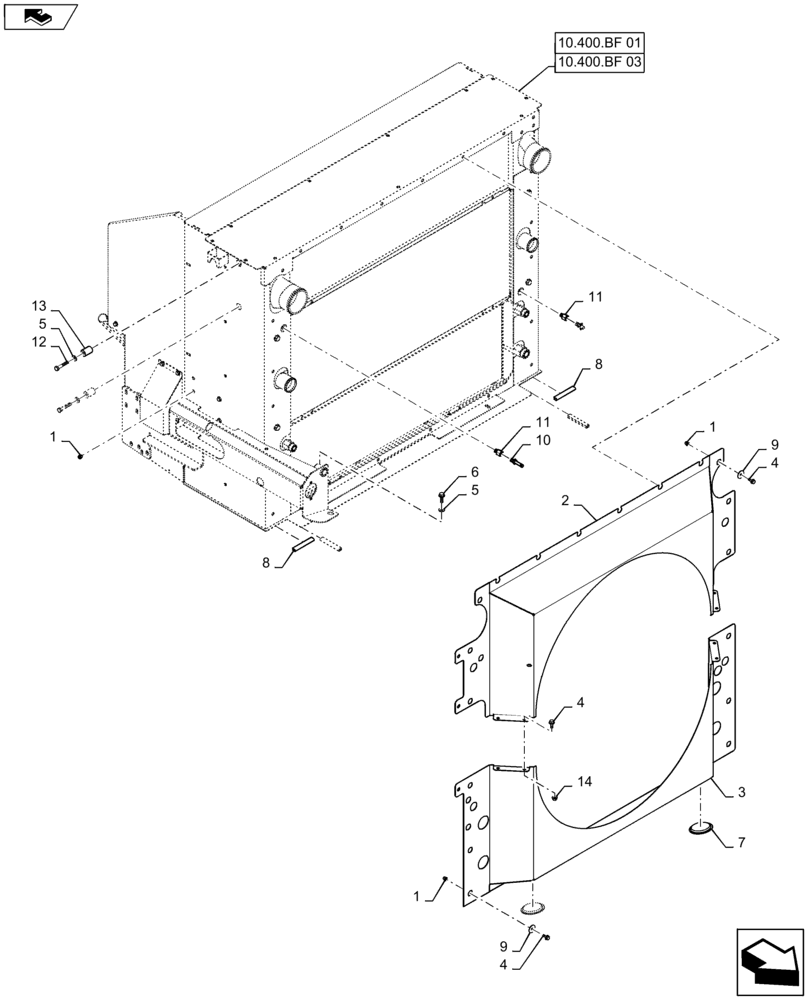 10.400.BF 01
10.400.BF 03

13
5
12
1
11
8
11
10
6
5
8
1
9
4
2
4
14
3
7
1
9
4