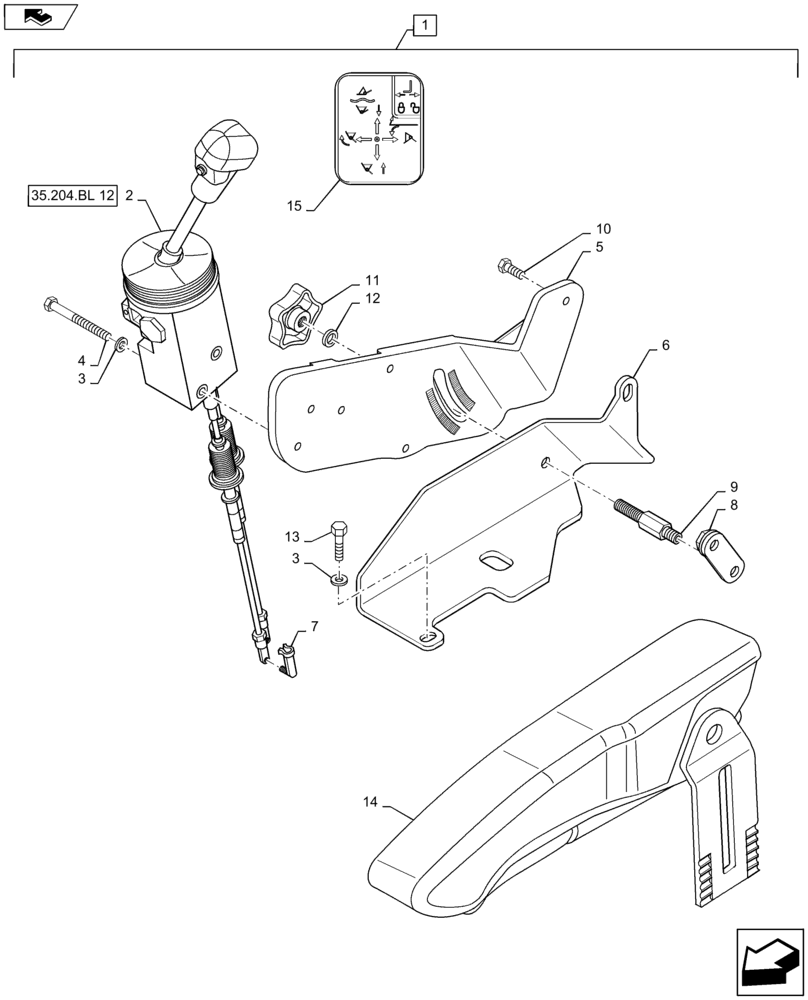 1

35.204.BL 12

2

15

10

5

11

12

4

3

6

9

8

13

3

7

14