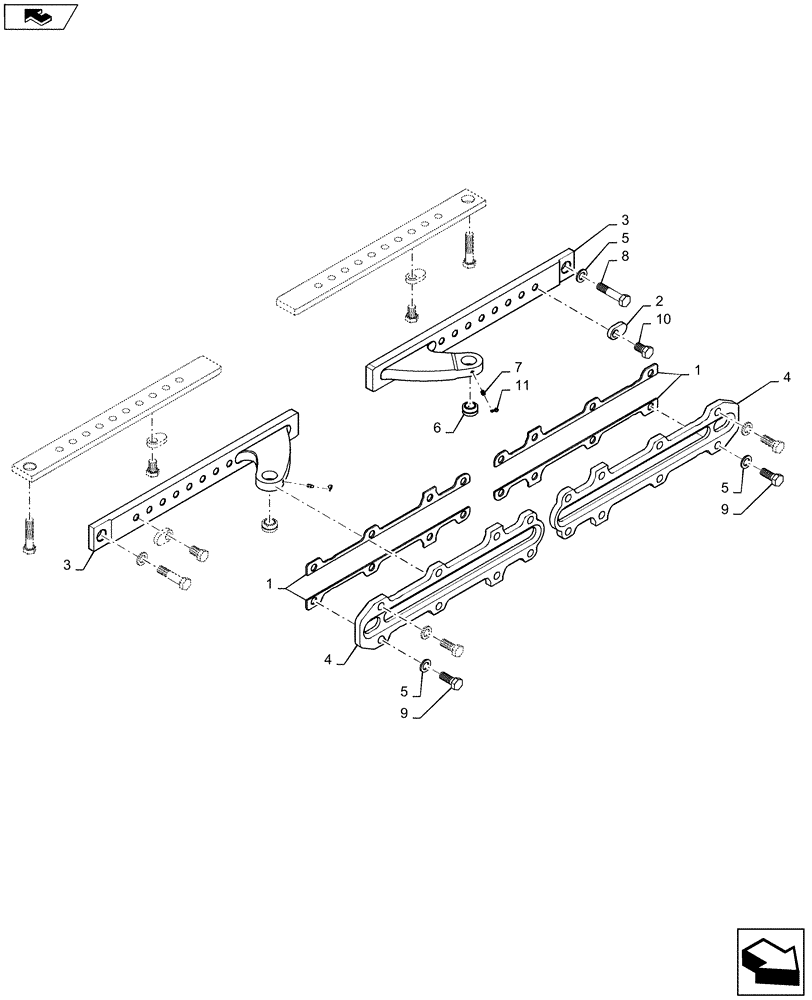 3
5
8
2
10
7
11
6
1
4
5
9
3
1
4
5
9