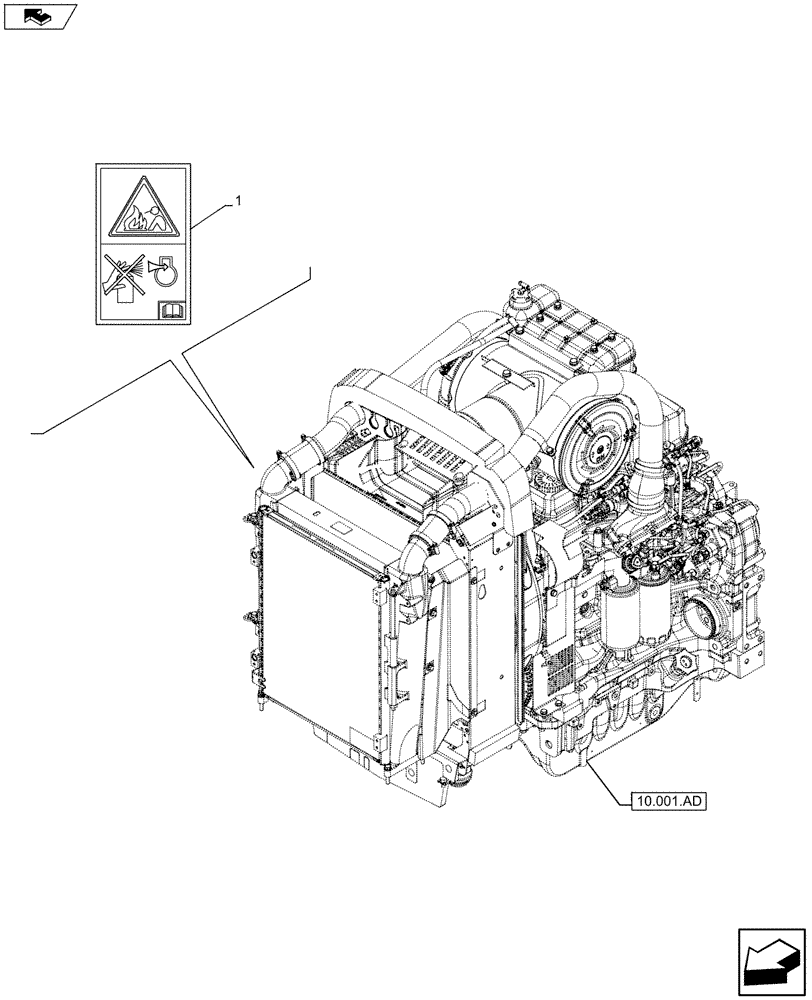 1

10.001.AD