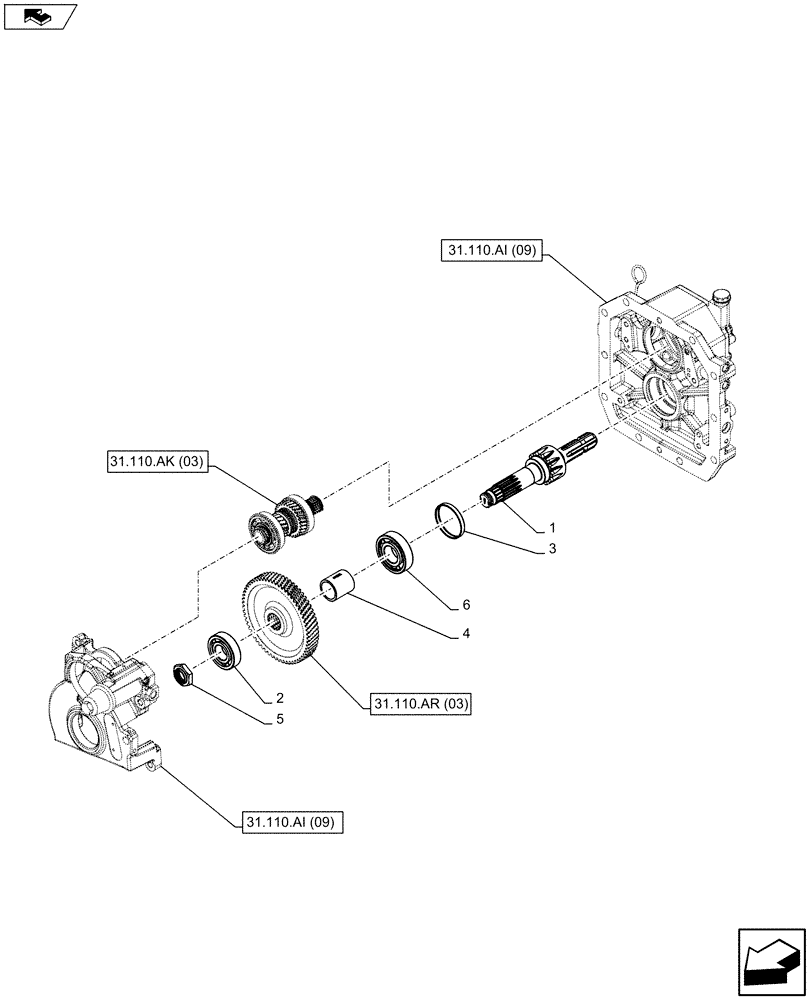 31.110.AI (09)

31.110.AK (03)

1

3

6

4

2

5

31.110.AR (03)

31.110.AI (09)