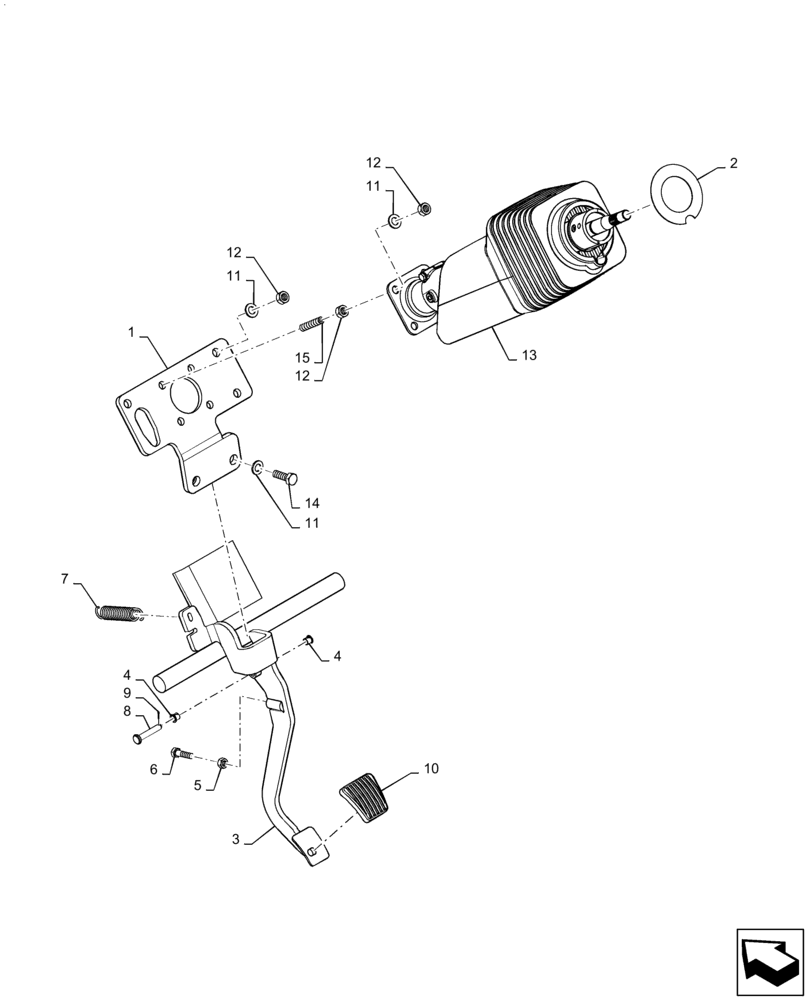 12
11
2
12
11
1
15
12
13
14
11
7
4
4
9
8
6
5
10
3