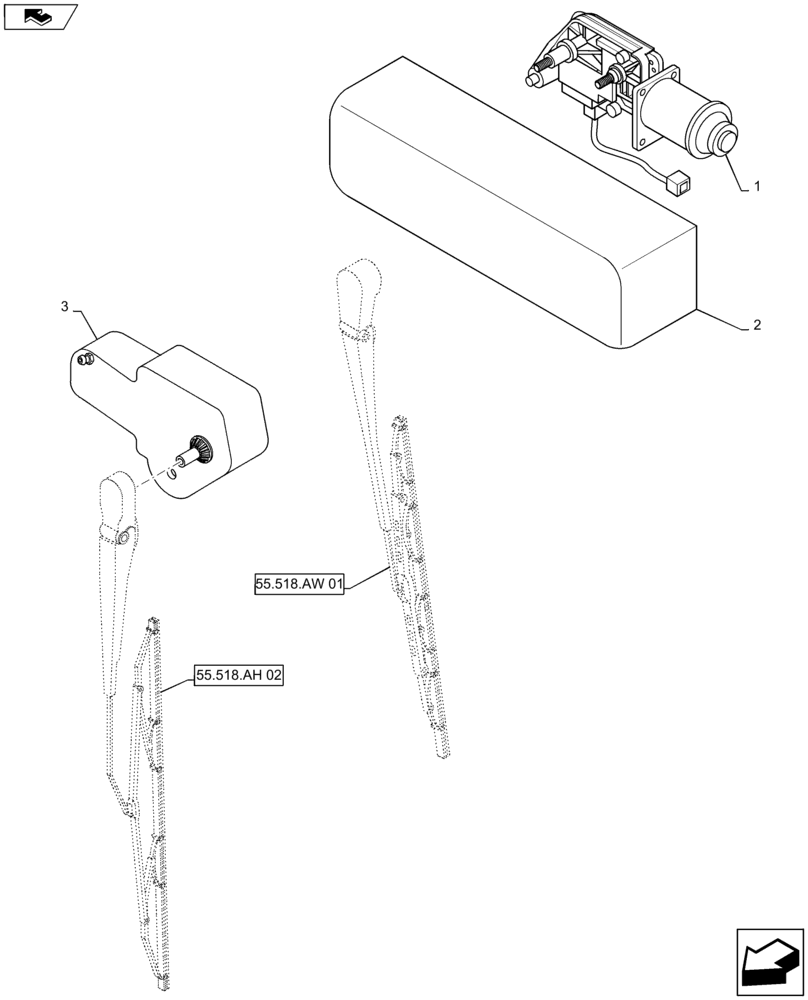 1

2

3

55.518.AW 01

55.518.AH 02