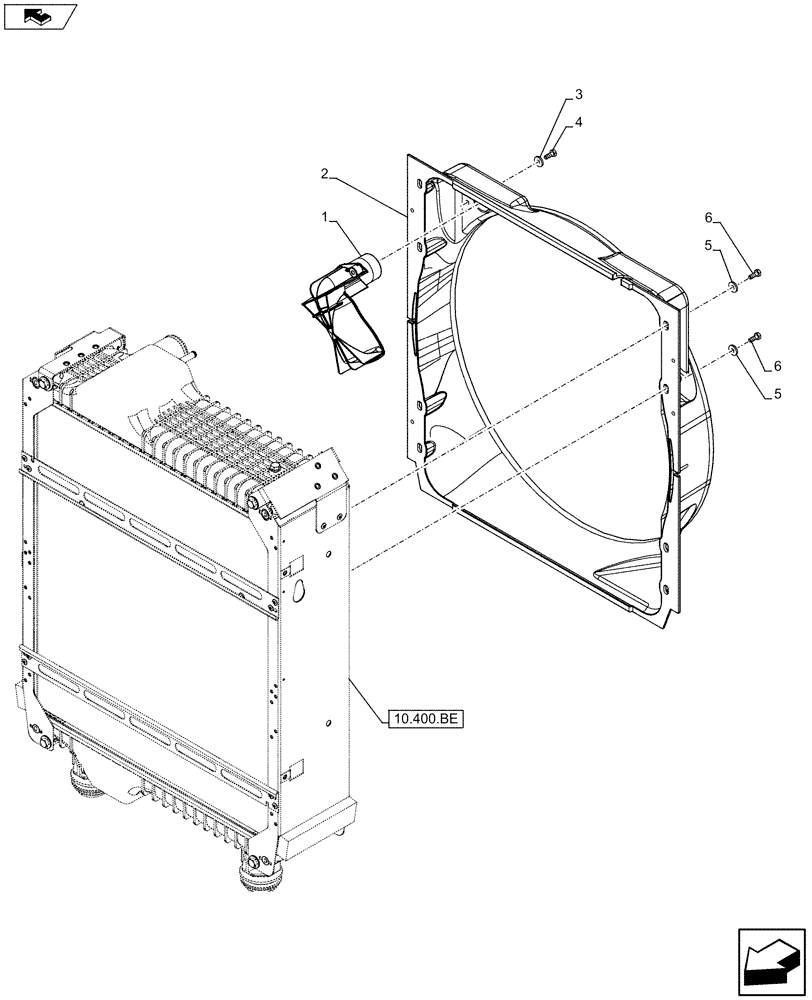 3
4
2
1
6
5
6
5
10.400.BE