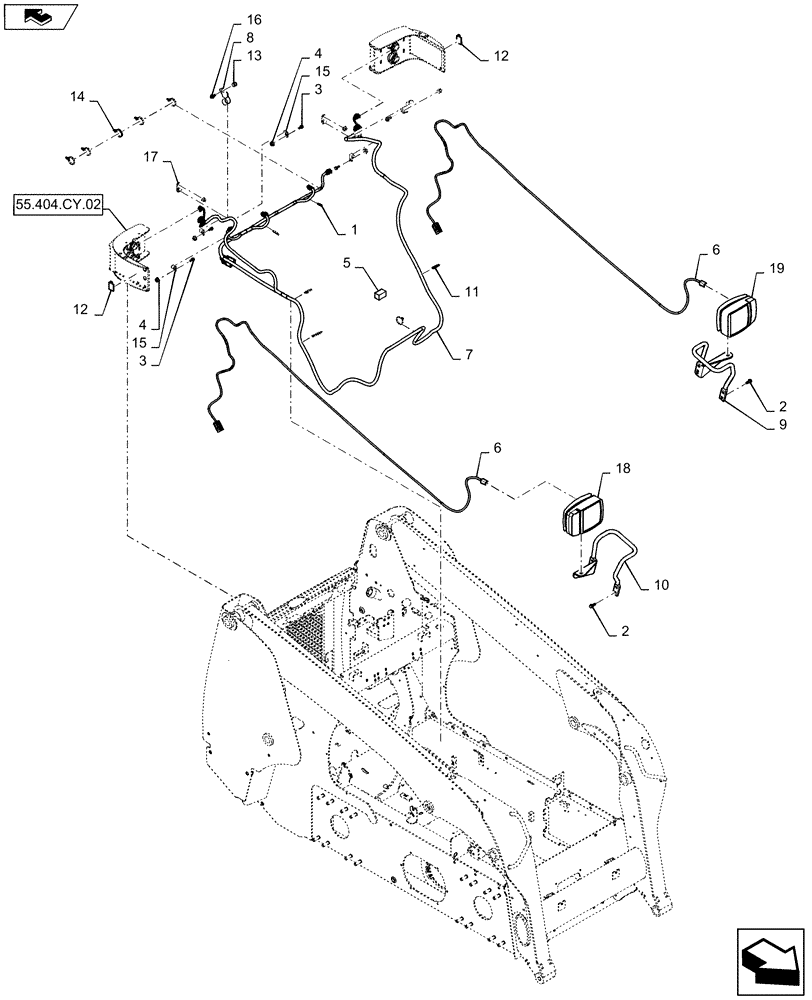 16
8
13
4
15
3
12
14
17
55.404.CY.02
1
5
11
12
4
15
3
7
6
19
2
9
6
18
10
2