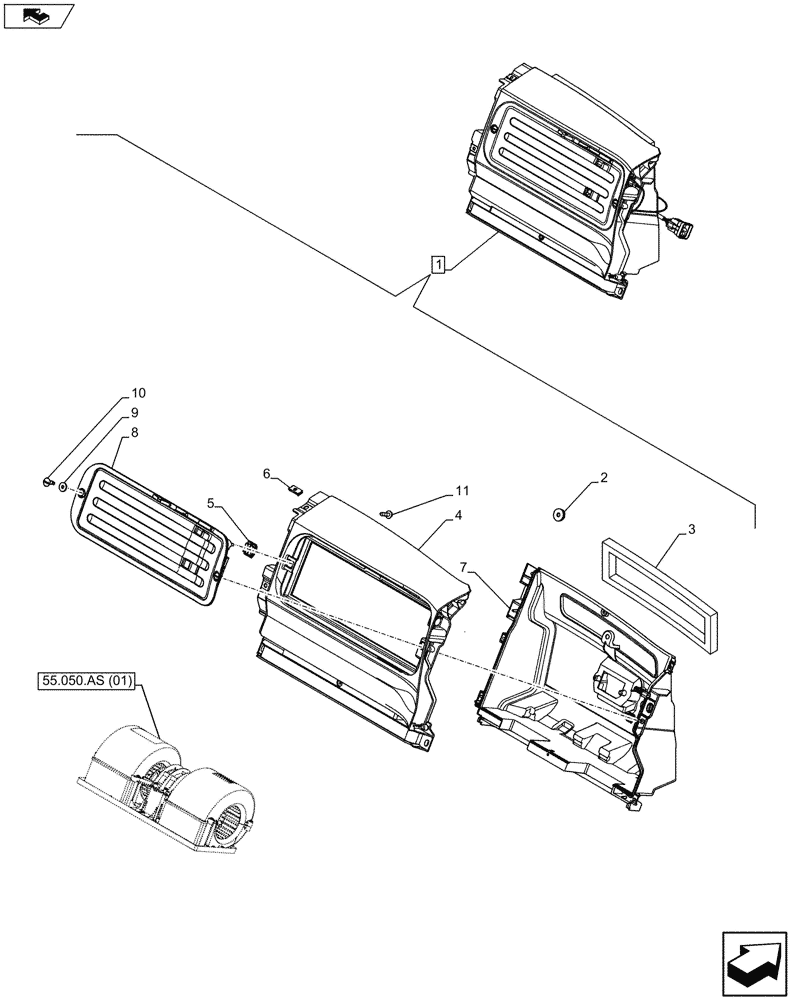 1

10
9
8
6
5
11
4
2
3
7

55.050.AS (01)