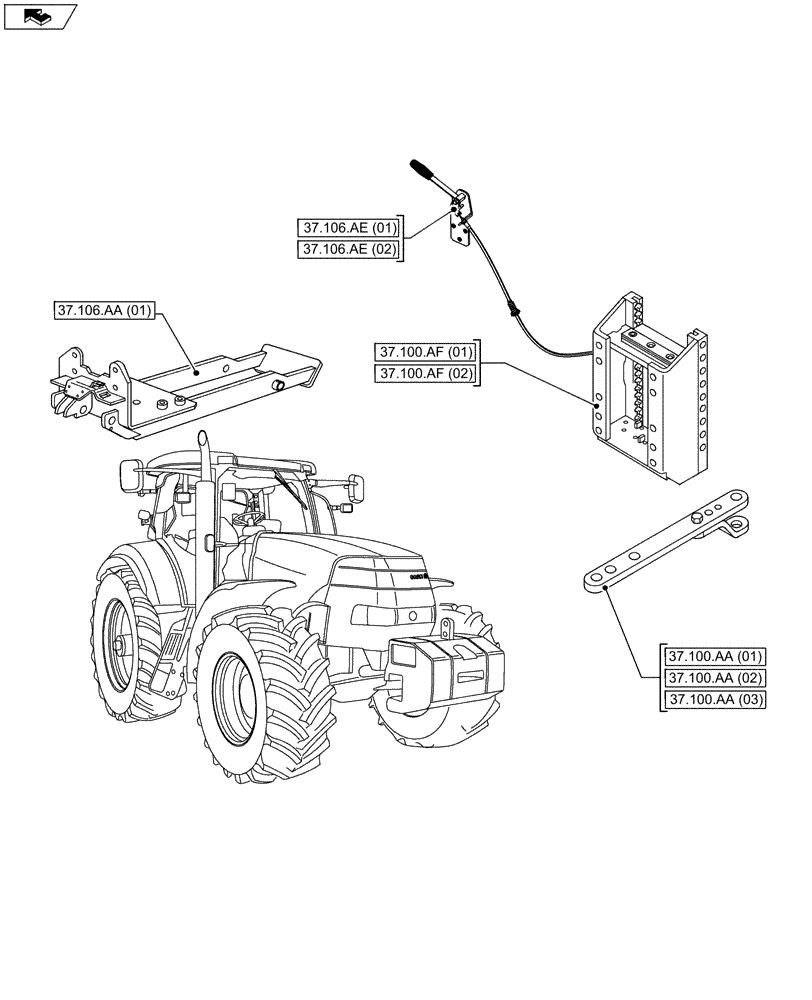 37.106.AE (01)
37.106.AE (02)

37.106.AA (01)

37.100.AF (01)
37.100.AF (02)

37.100.AA (01)
37.100.AA (02)
37.100.AA (03)