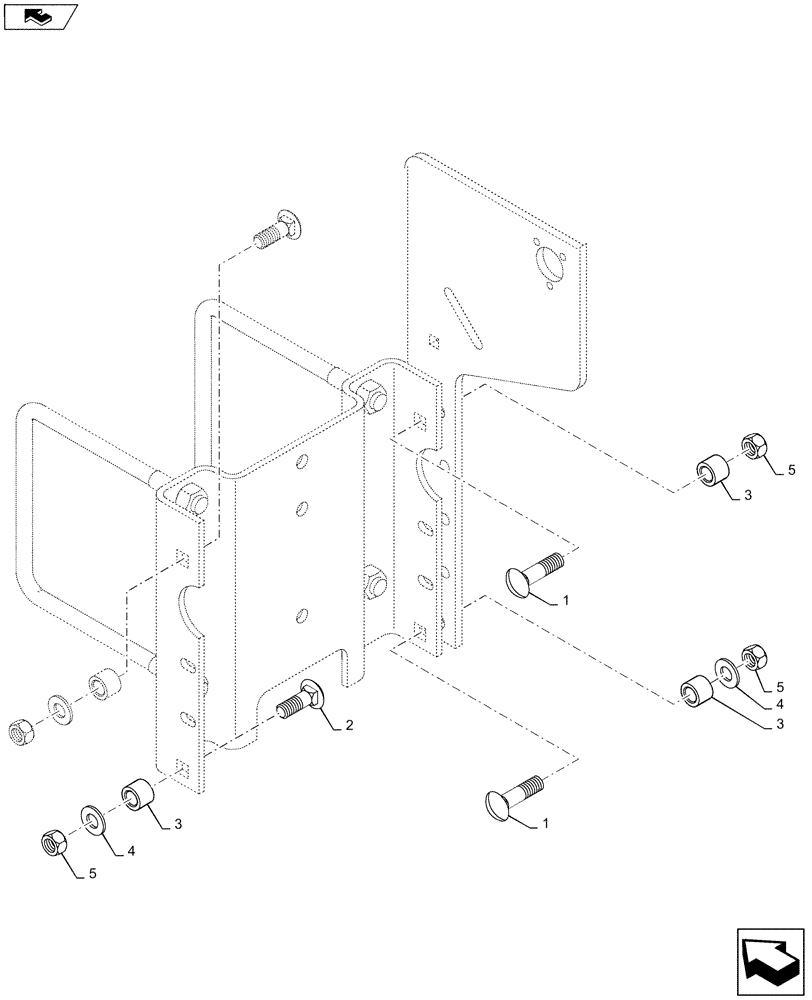 5
3
1
5
4
3
2
1
3
4
5