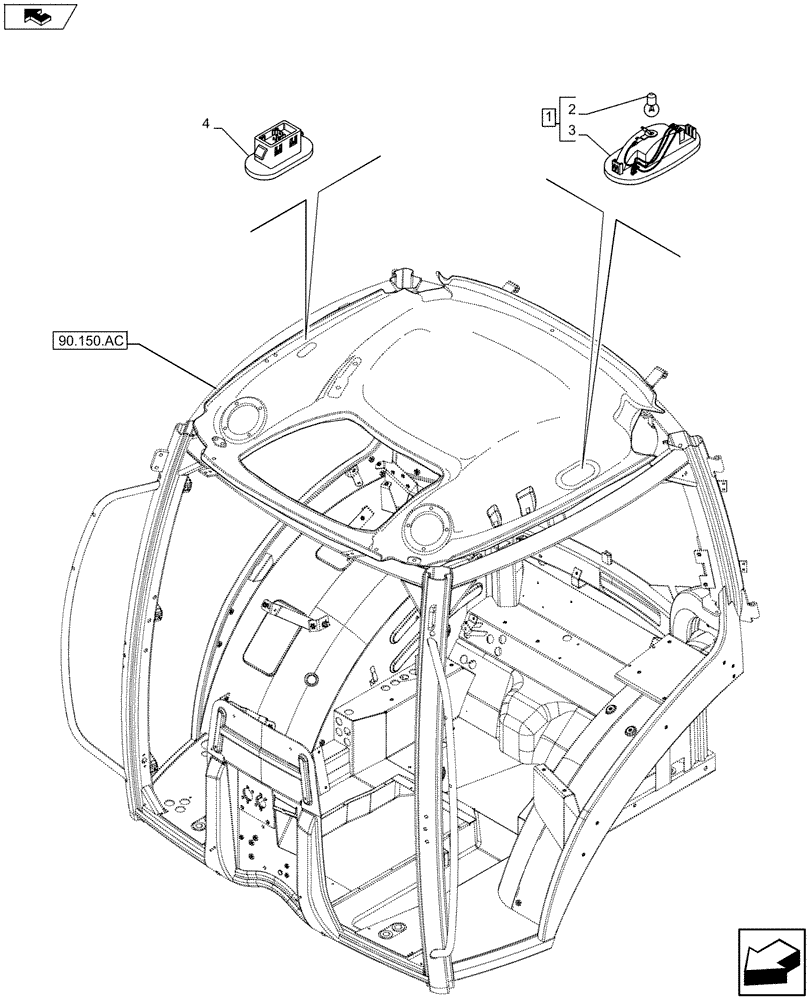 4

1
2
3

90.150.AC