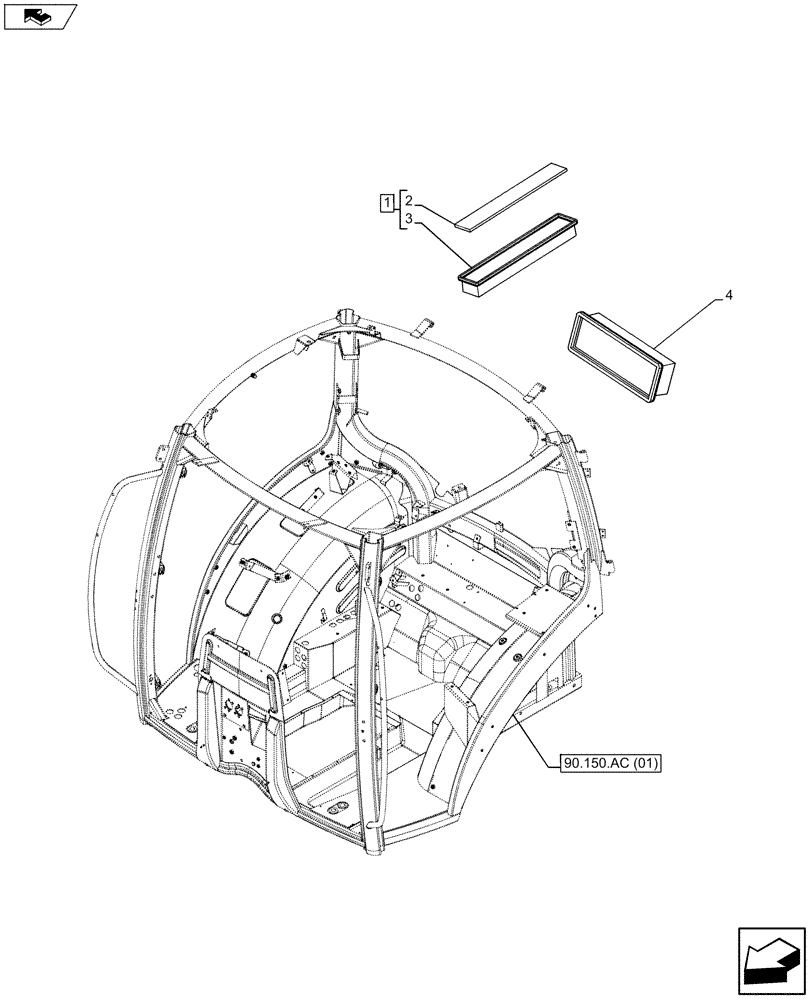 1
2
3
4
90.150.AC (01)