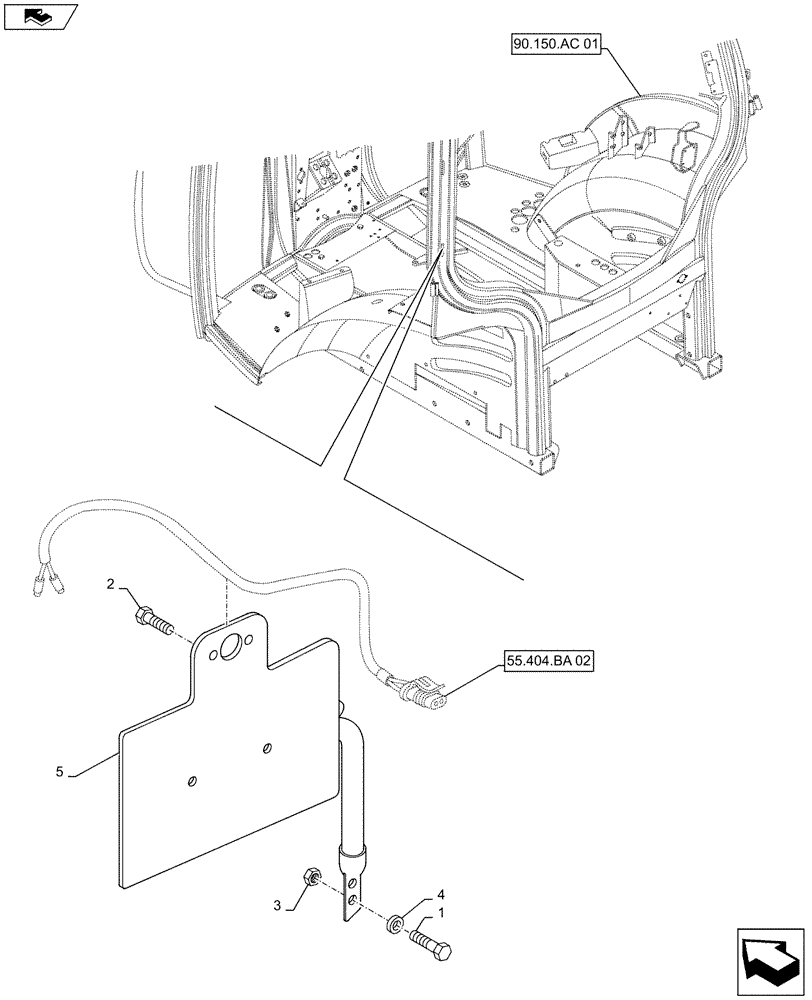 90.150.AC 01

2

55.404.BA 02

5

3

4

1