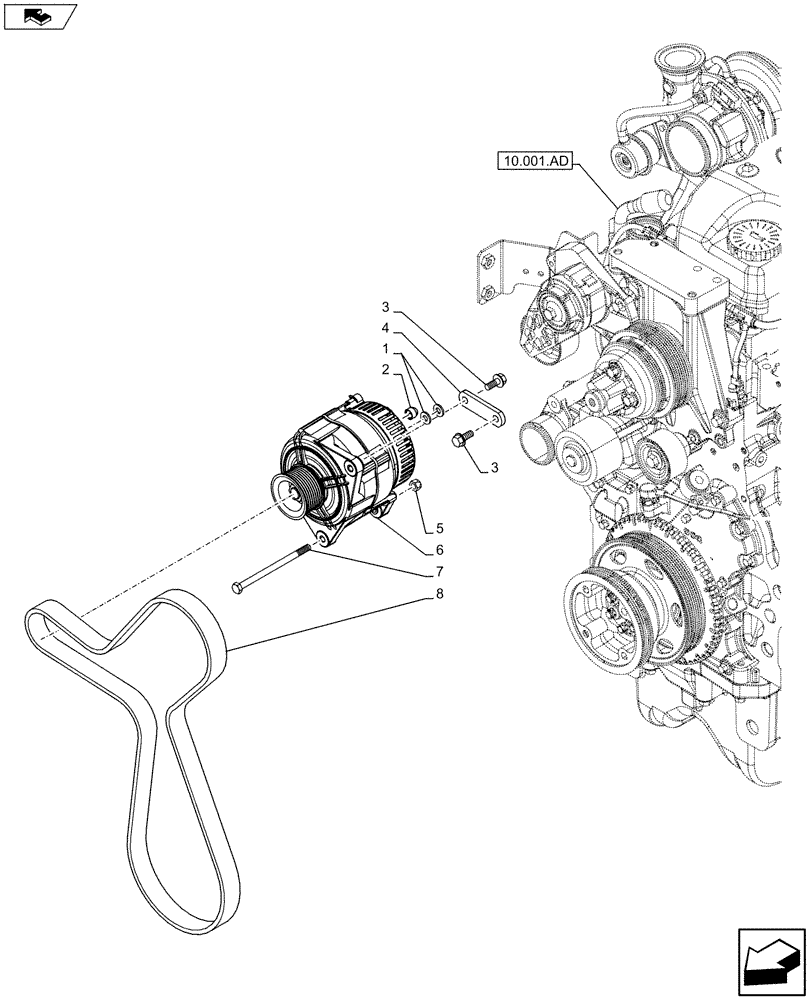 10.001.AD

3
4
1
2
3
5
6
7
8