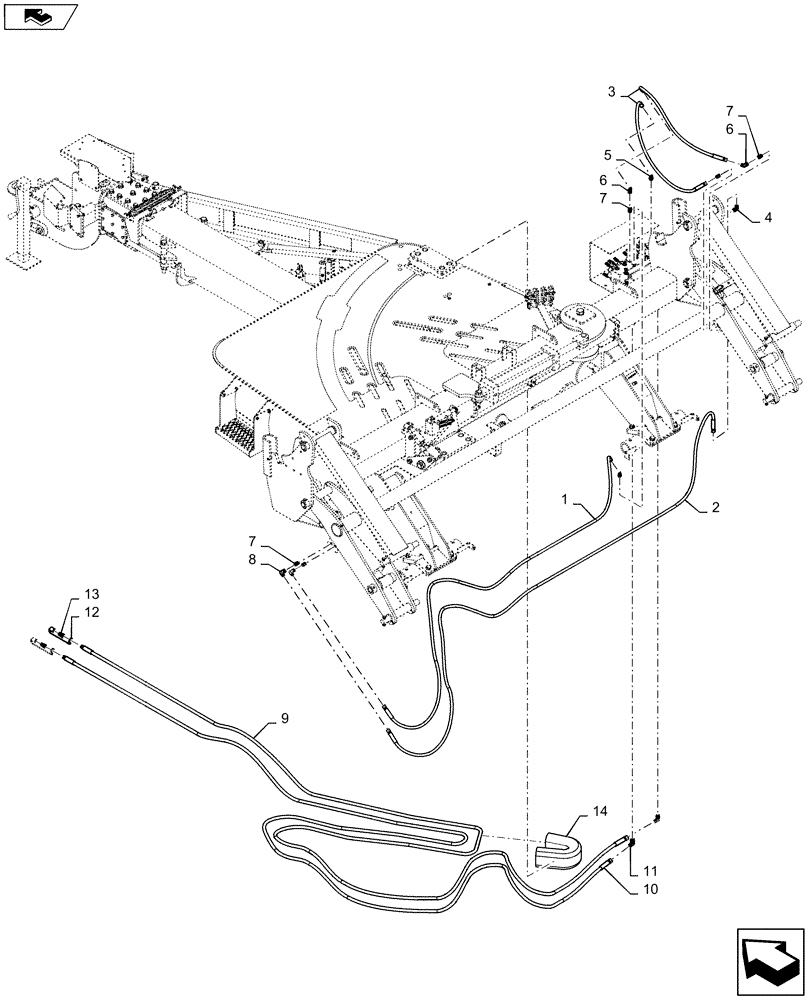 3
7
6
5
6
7
4
1
2
7
8
13
12
9
14
11
10