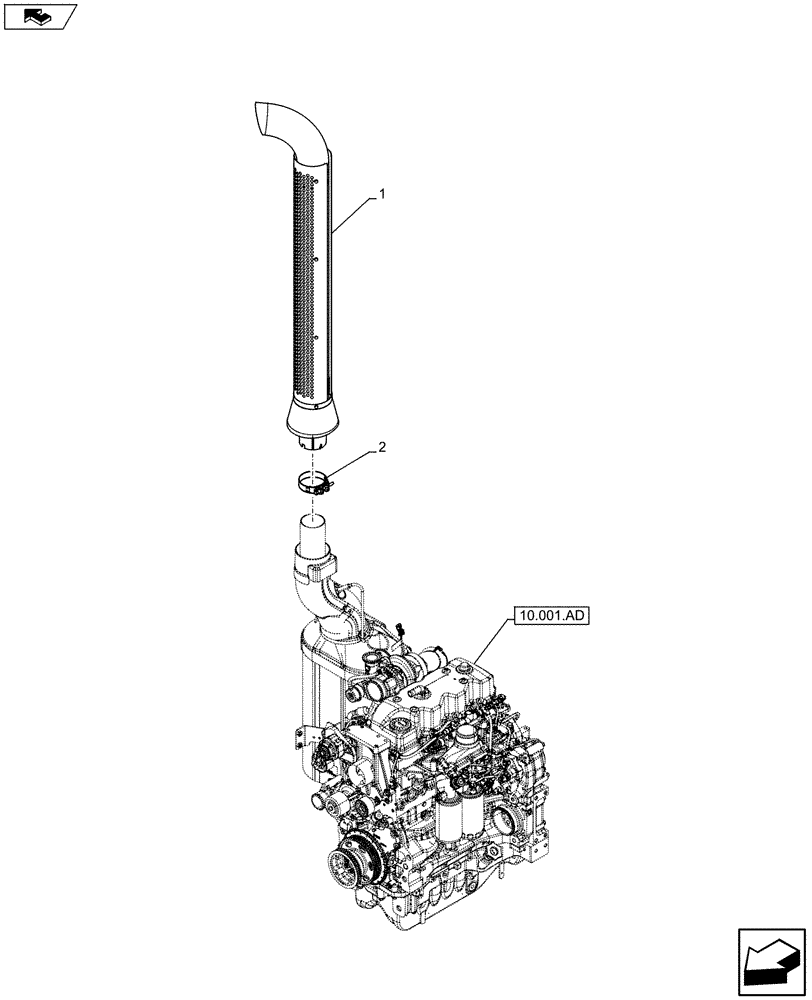 1

2

10.001.AD