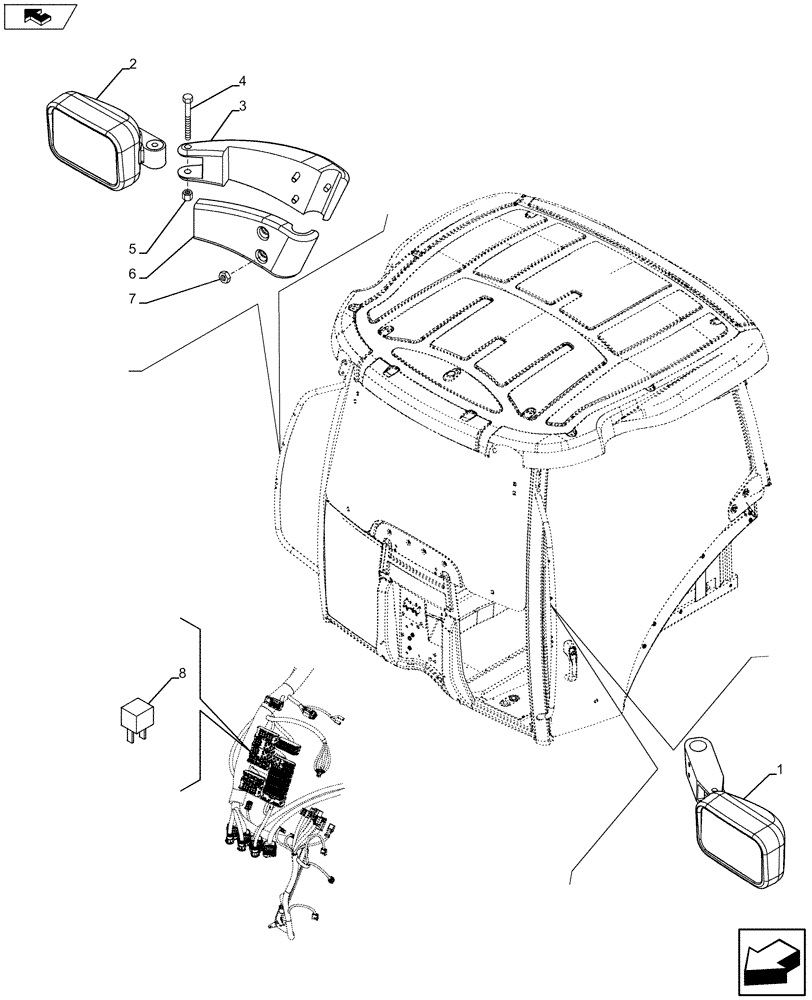 2
4
3
5
6
7
8
1