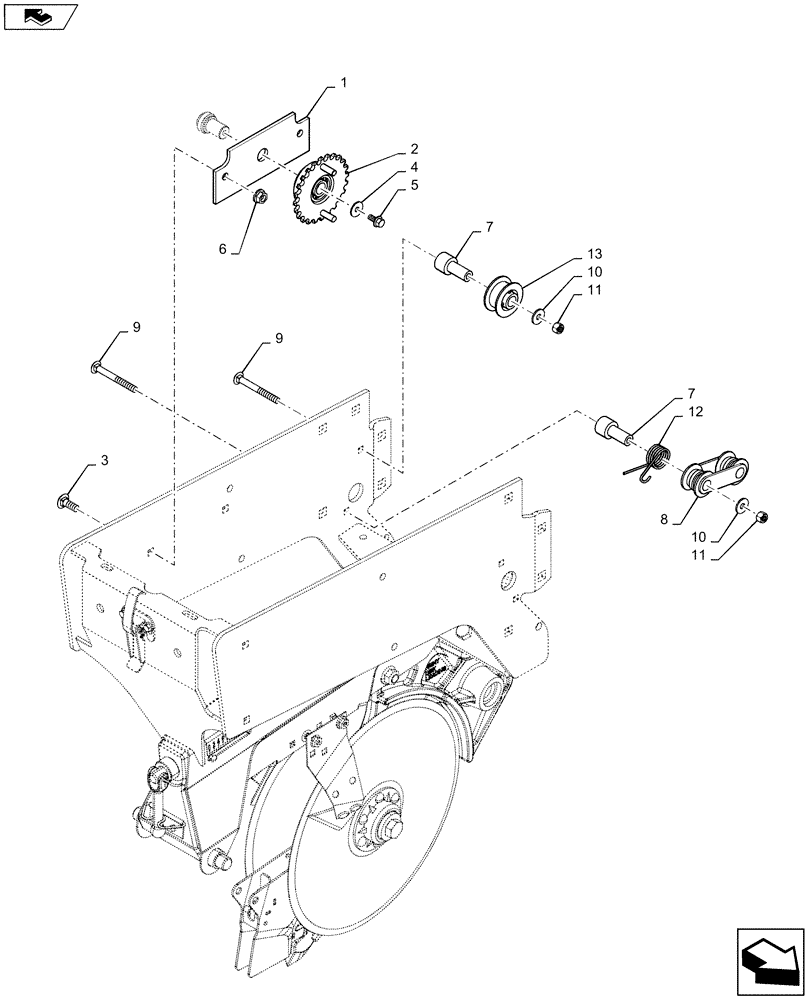 1
2
4
5
6
7
13
10
11
9
9
7
12
3
8
10
11