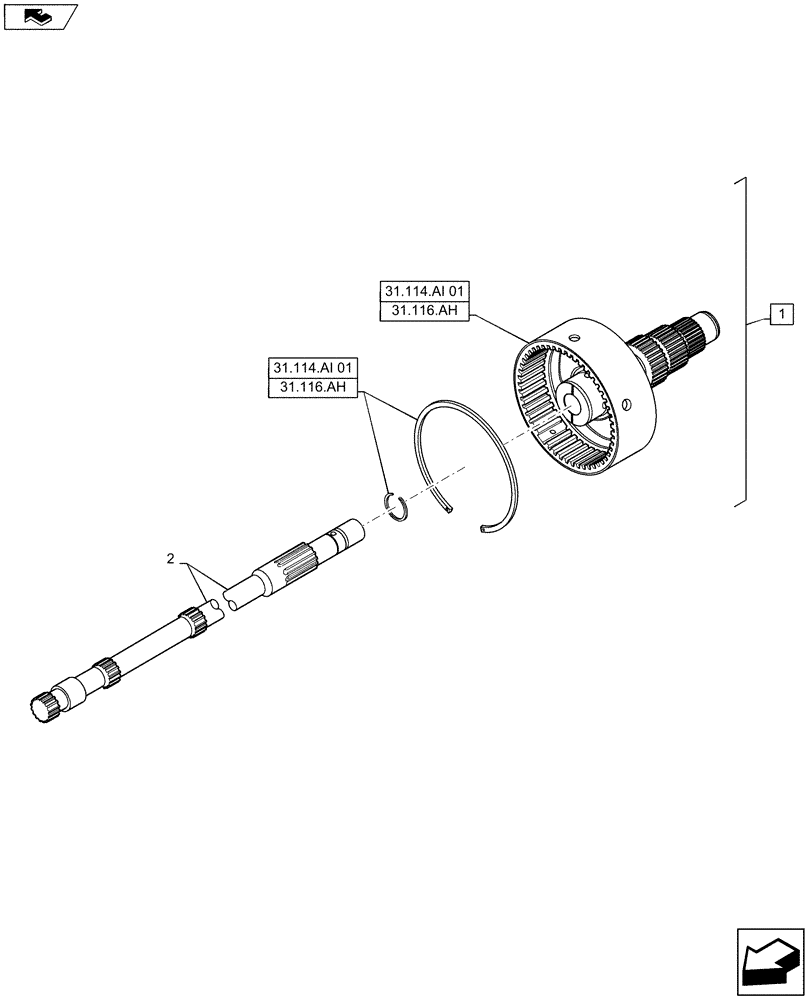 31.114.AI 01
31.116.AH

1

31.114.AI 01
31.116.AH

2