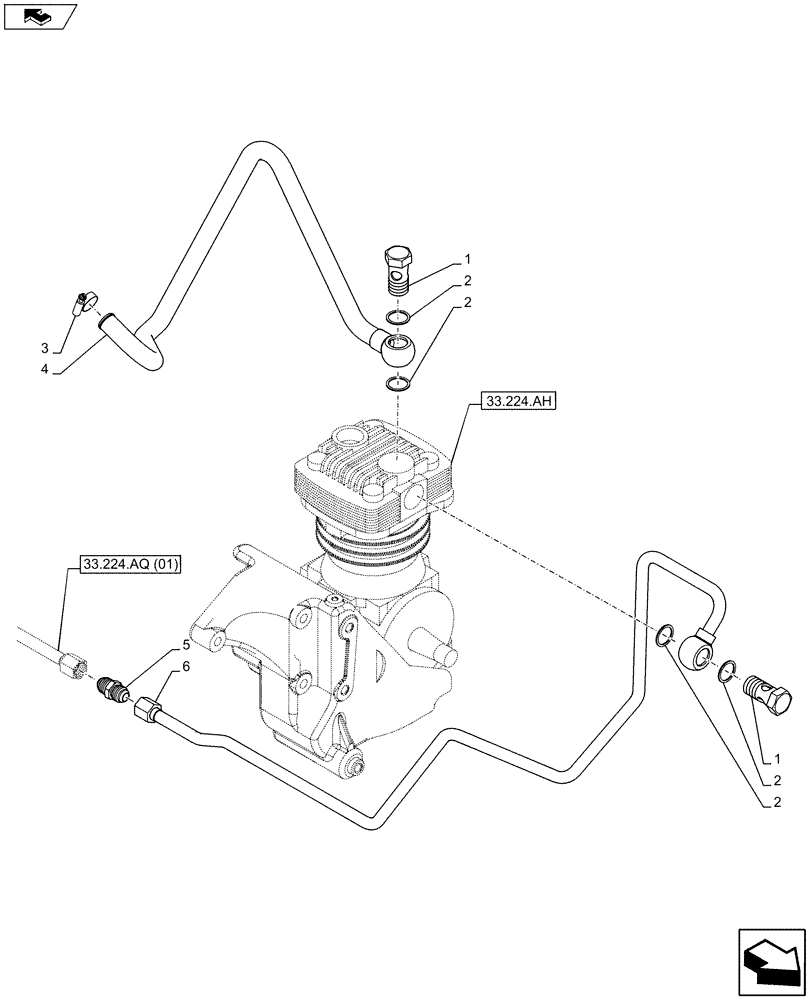 1
2
2
3
4
33.224.AH
33.224.AQ (01)
5
6
1
2
2