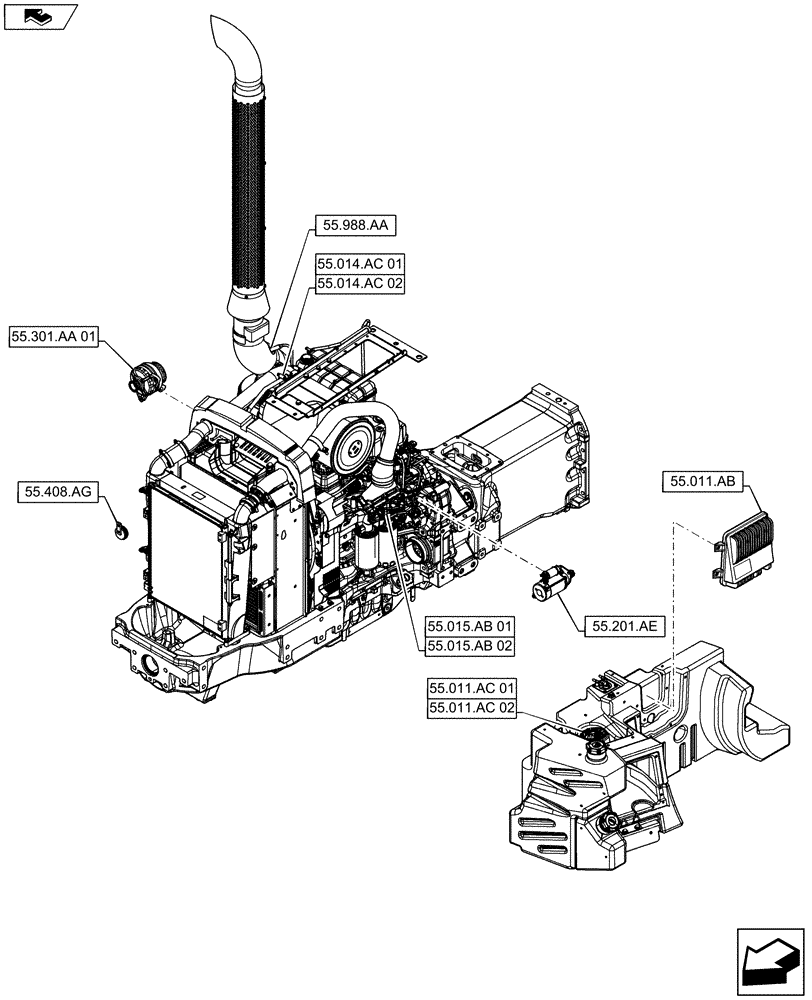 55.988.AA

55.014.AC 01
55.014.AC 02

55.301.AA 01

55.408.AG

55.011.AB

55.015.AB 01
55.015.AB 02

55.201.AE

55.011.AC 01
55.011.AC 02