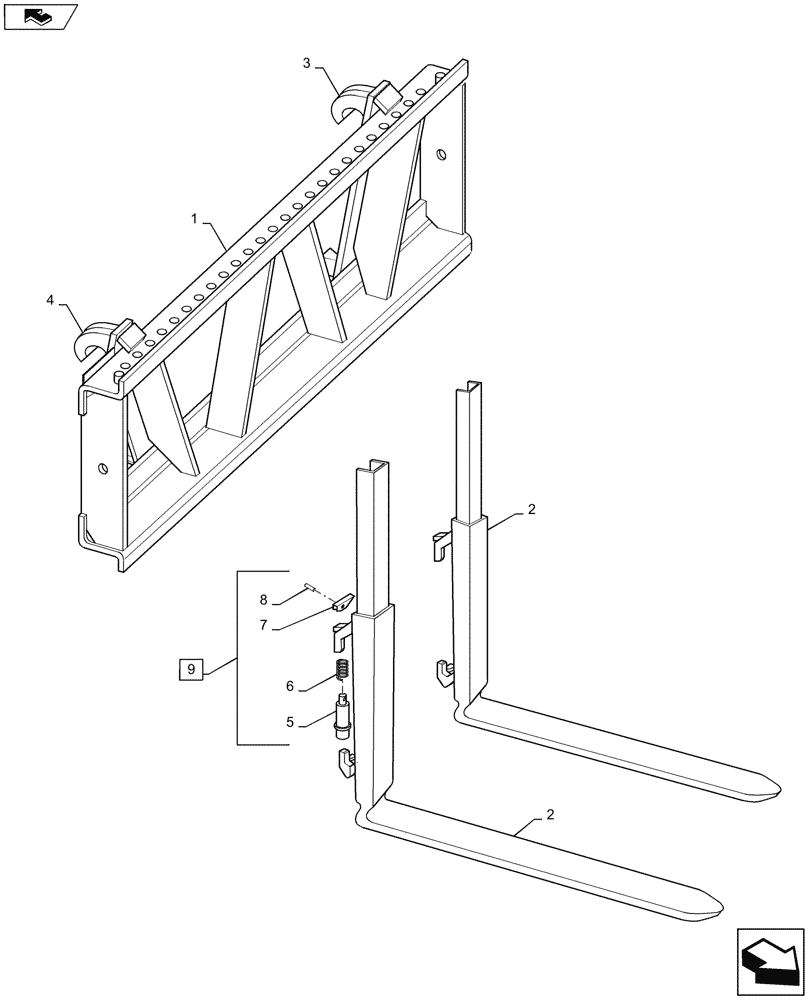 3
1
4
2
8
7
9
6
5
2