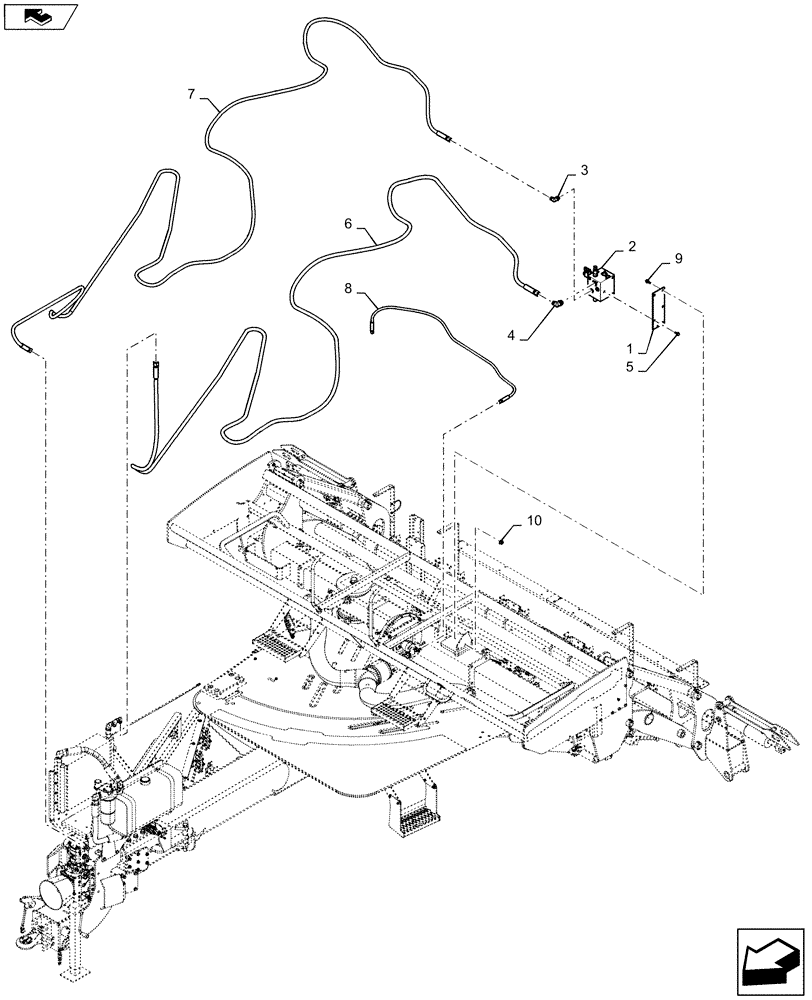 7
3
6
2
9
8
4
1
5
10