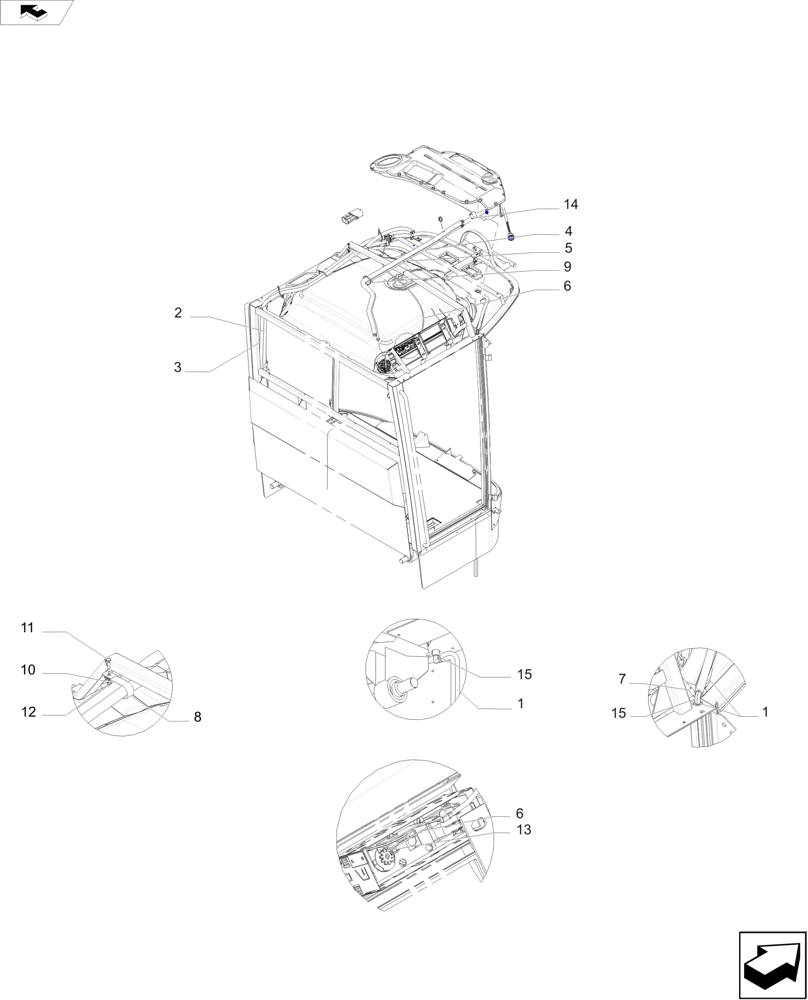 14
4
5
9
6
2
3
11
10
12
8
15
1
7
15
1
6
13