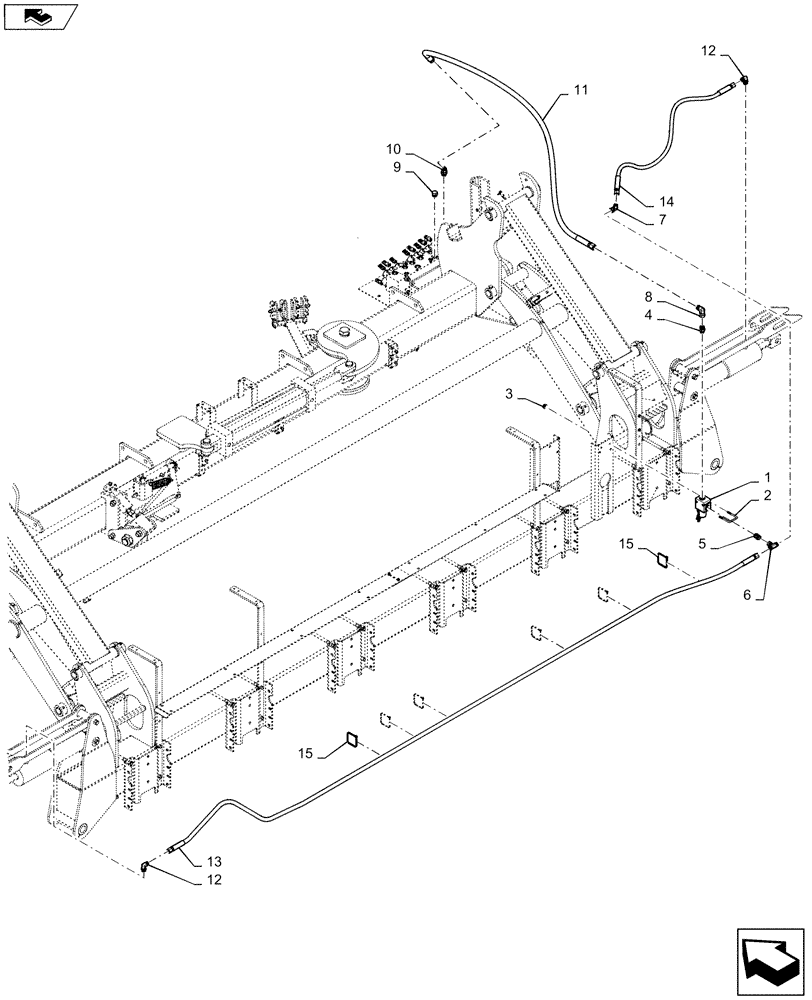 12
11
10
9
14
7
8
4
3
1
2
5
15
6
15
13
12