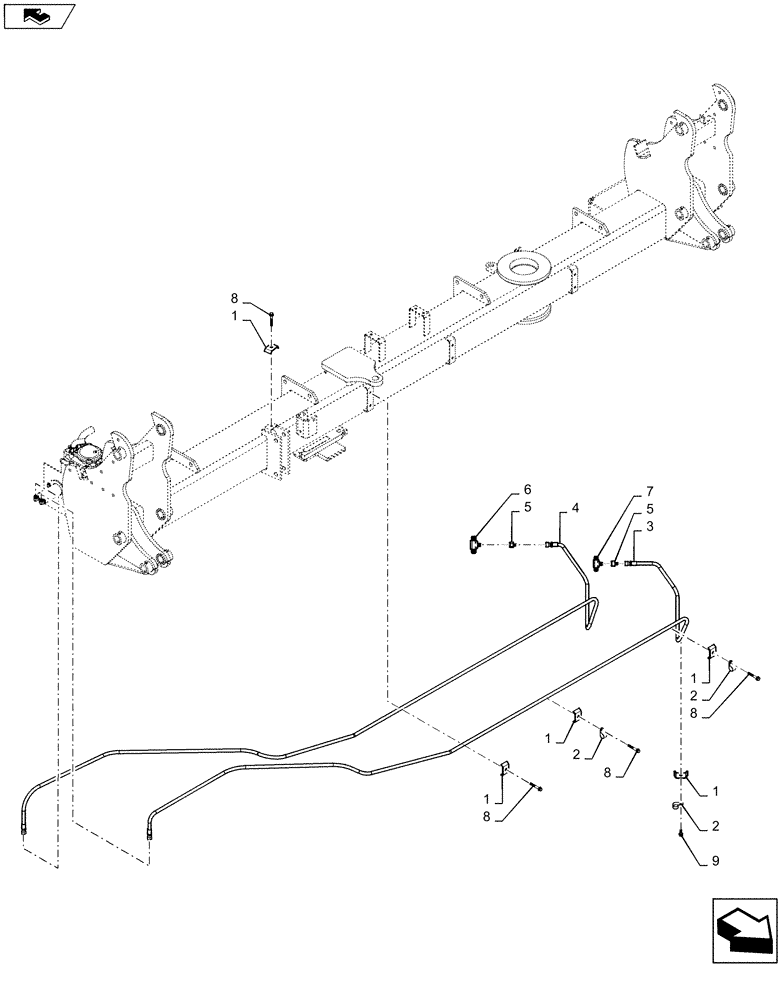 8
1
6
5
4
7
5
3
1
2
8
1
2
8
1
8
1
2
9