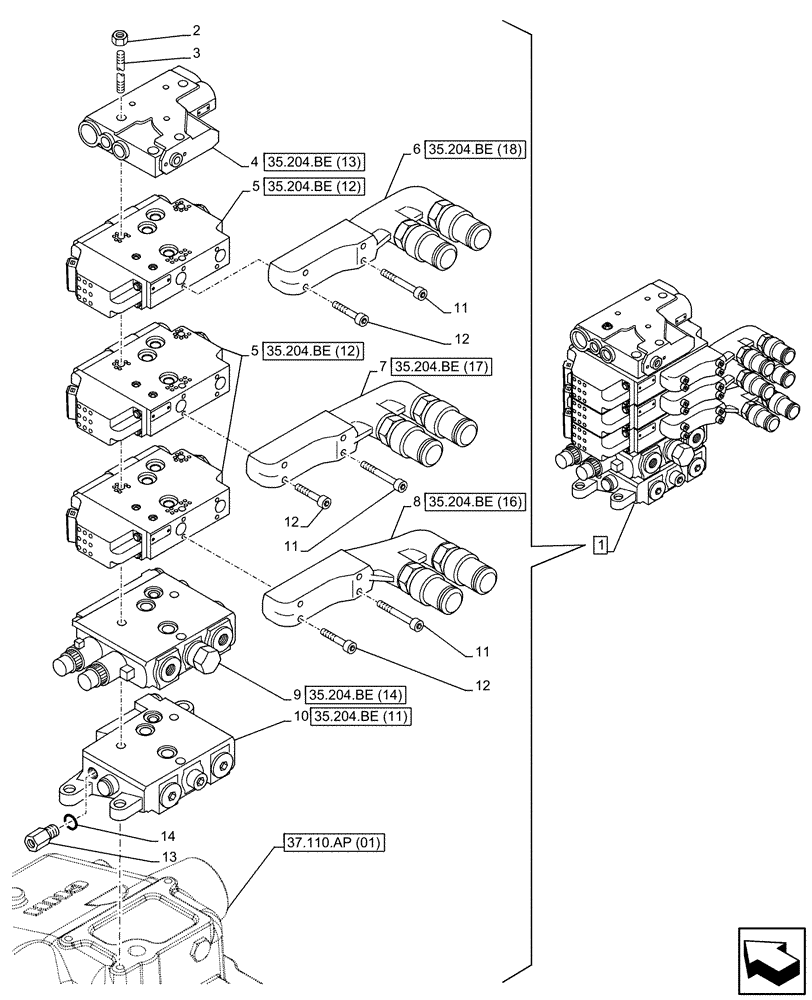 2
3
4 35.204.BE (13)
5 35.204.BE (12)
6 35.204.BE (18)
11
12
5 35.204.BE (12)
7 35.204.BE (17)
12
11
8 35.204.BE (16)
1
11
12
9 35.204.BE (14)
10 35.204.BE (11)
14
13
37.110.AP (01)