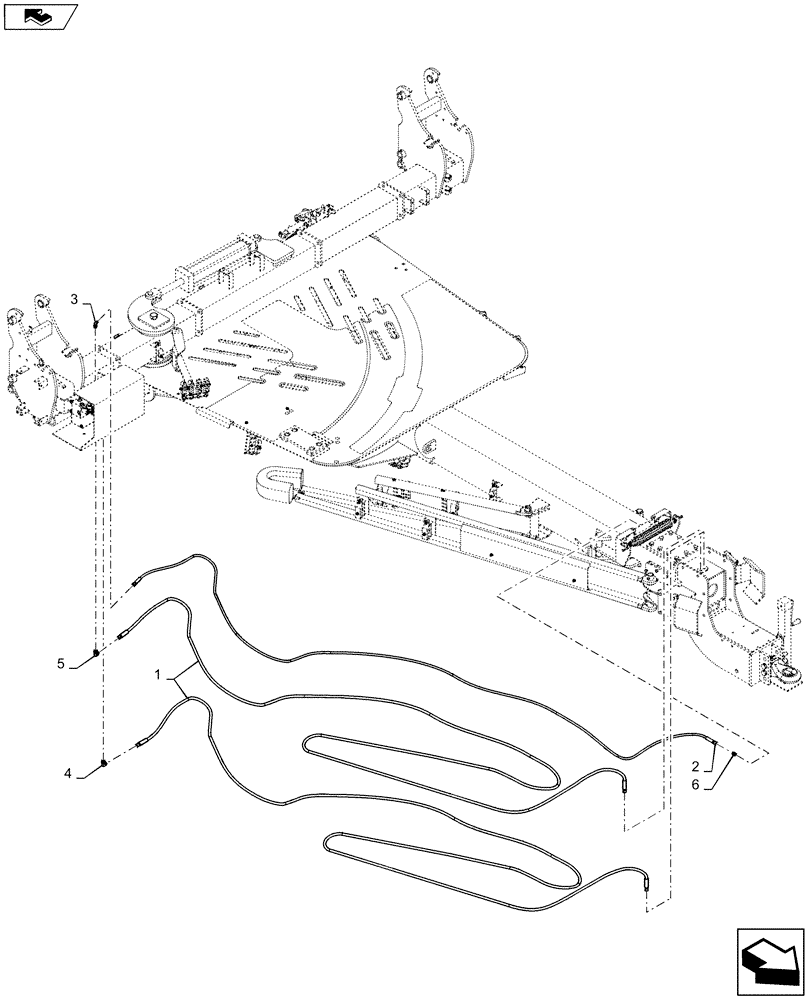 3

5

1

4

2

6