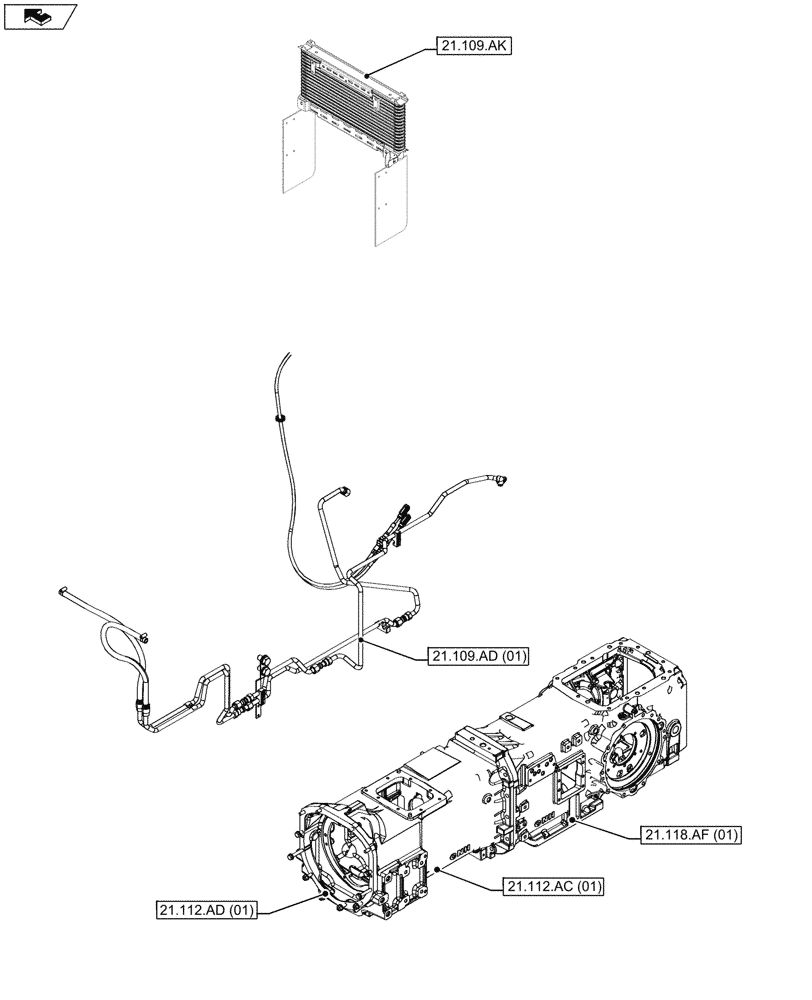 21.109.AK

21.109.AD (01)

21.118.AF (01)

21.112.AC (01)

21.112.AD (01)