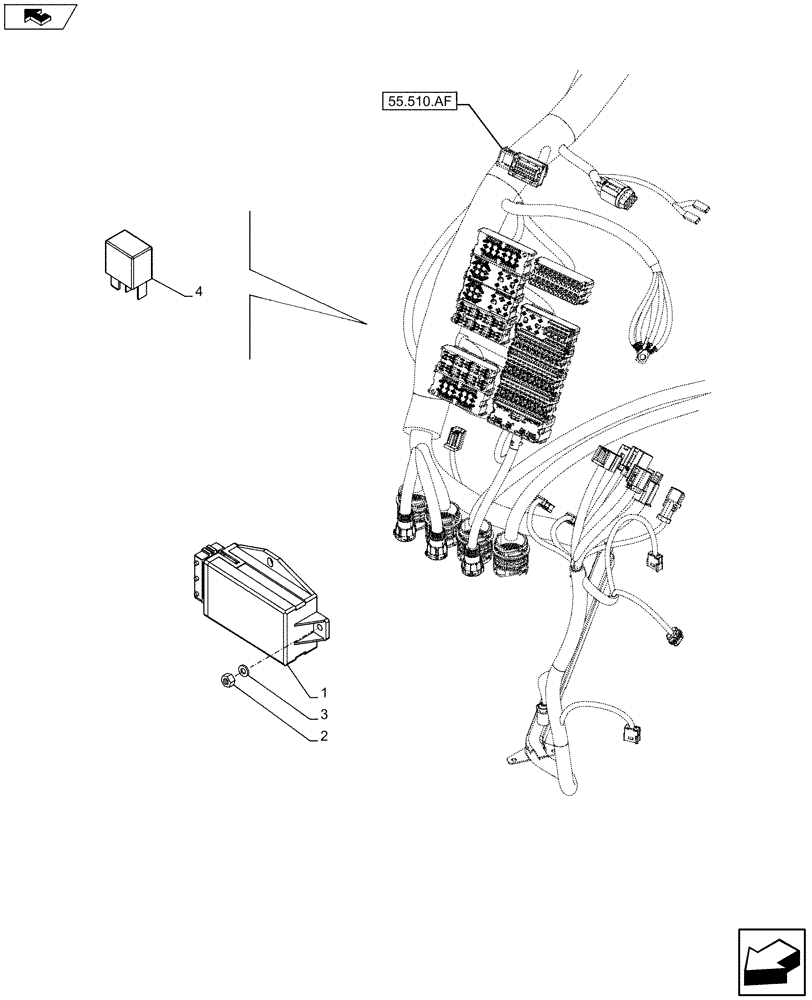 55.510.AF

4

1
3
2